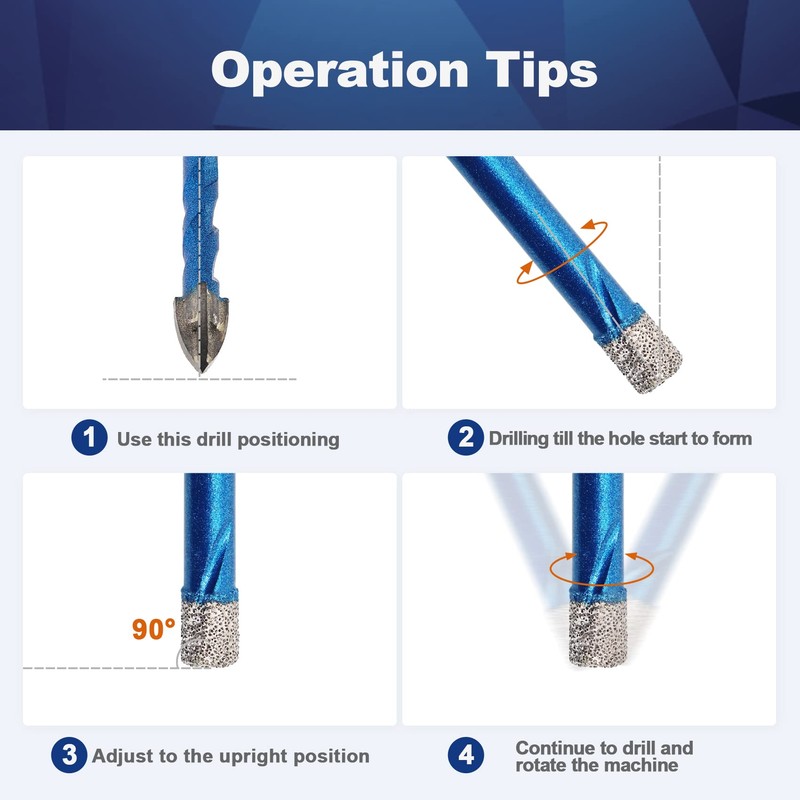 Operation Tips

1 Use this drill positioning

2 Drilling till the hole start to form

90°

3 Adjust to the upright position

4 Continue to drill and rotate the machine