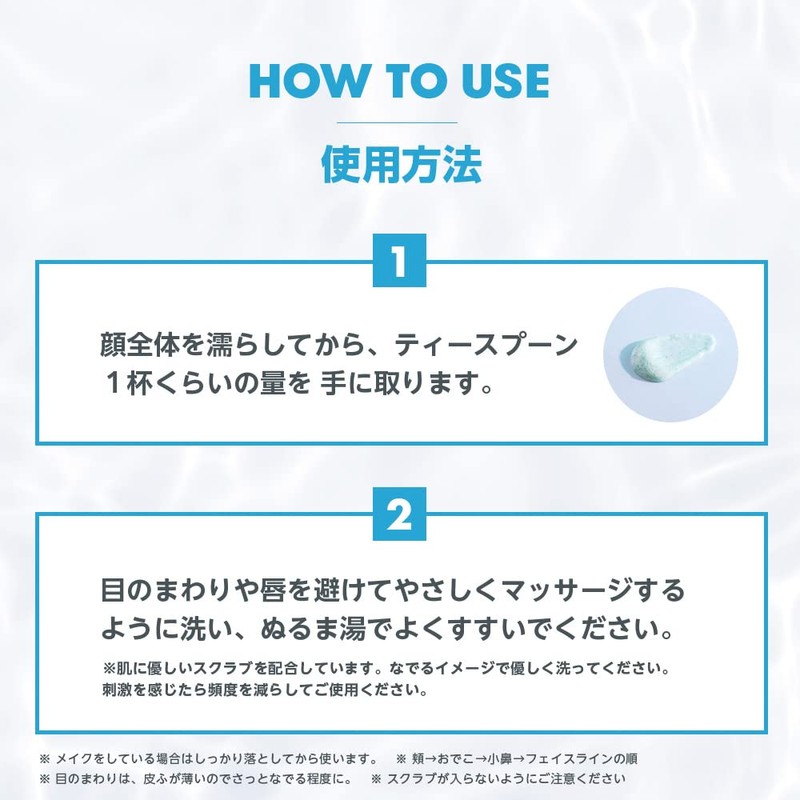 HOW TO USE

使用方法

1

顔全体を濡らしてから、ティースプーン１杯くらいの量を 手に取ります。

2

目のまわりや唇を避けてやさしくマッサージするように洗い、ぬるま湯でよくすすいでください。

※肌に優しいスクラブを配合しています。なでるイメージで優しく洗ってください。刺激を感じたら頻度を減らしてご使用ください。

※ メイクをしている場合はしっかり落としてから使います。 ※ 頬→おでこ→小鼻→フェイスラインの順
※ 目のまわりは、皮ふが薄いのでさっとなでる程度に。 ※ スクラブが入らないようにご注意ください