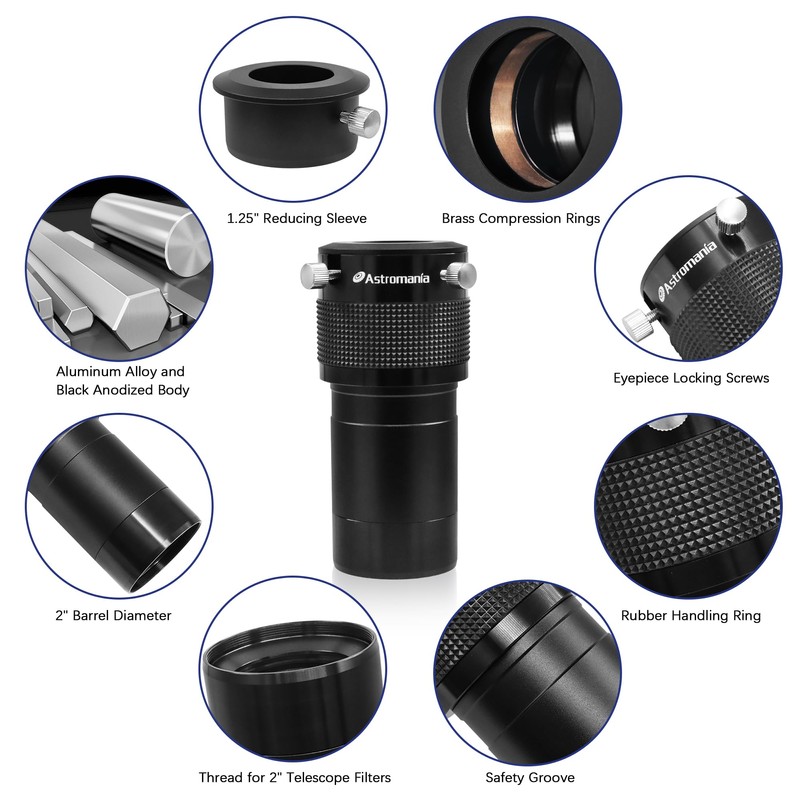 1.25" Reducing Sleeve

Brass Compression Rings

Astromania

Astromania

Aluminum Alloy and Black Anodized Body

Eyepiece Locking Screws

2" Barrel Diameter

Rubber Handling Ring

Thread for 2" Telescope Filters

Safety Groove