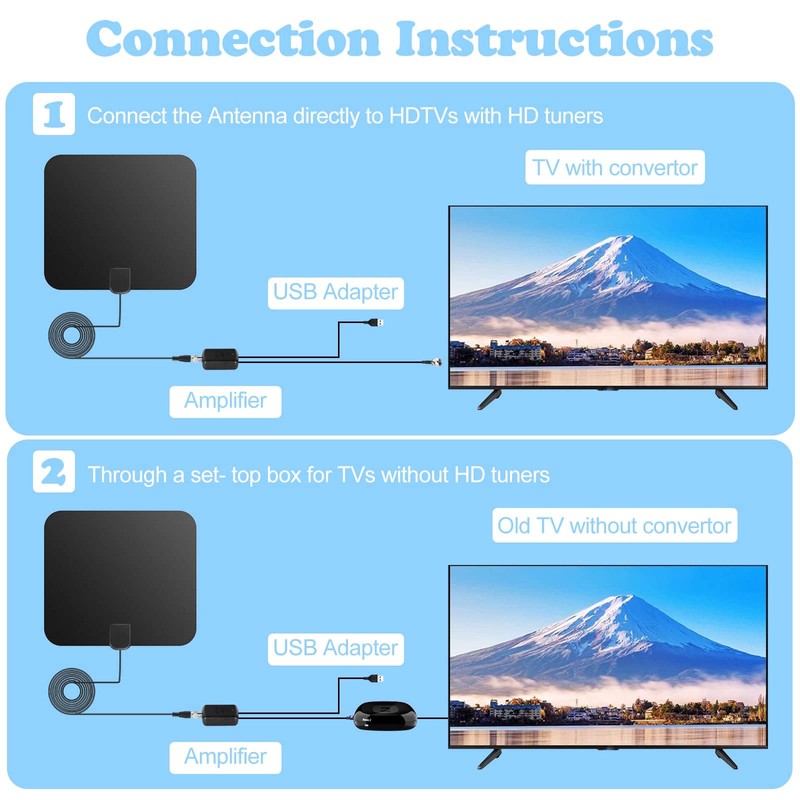 Connection Instructions

1 Connect the Antenna directly to HDTVs with HD tuners

TV with convertor

USB Adapter

Amplifier

2 Through a set- top box for TVs without HD tuners

Old TV without convertor

USB Adapter

Amplifier