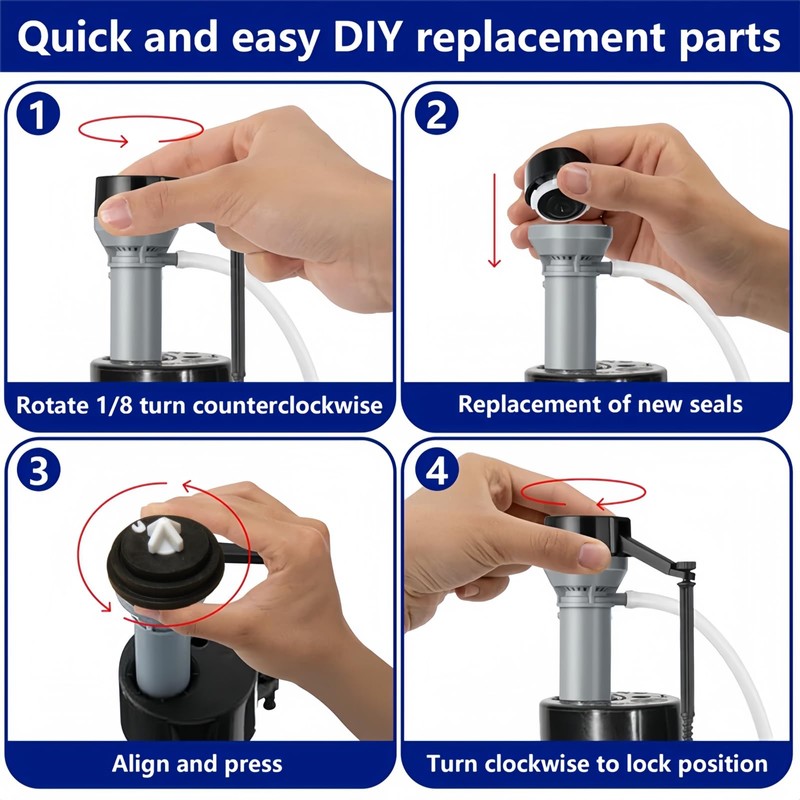 Quick and easy DIY replacement parts

1

Rotate 1/8 turn counterclockwise

2

Replacement of new seals

3

Align and press

4

Turn clockwise to lock position