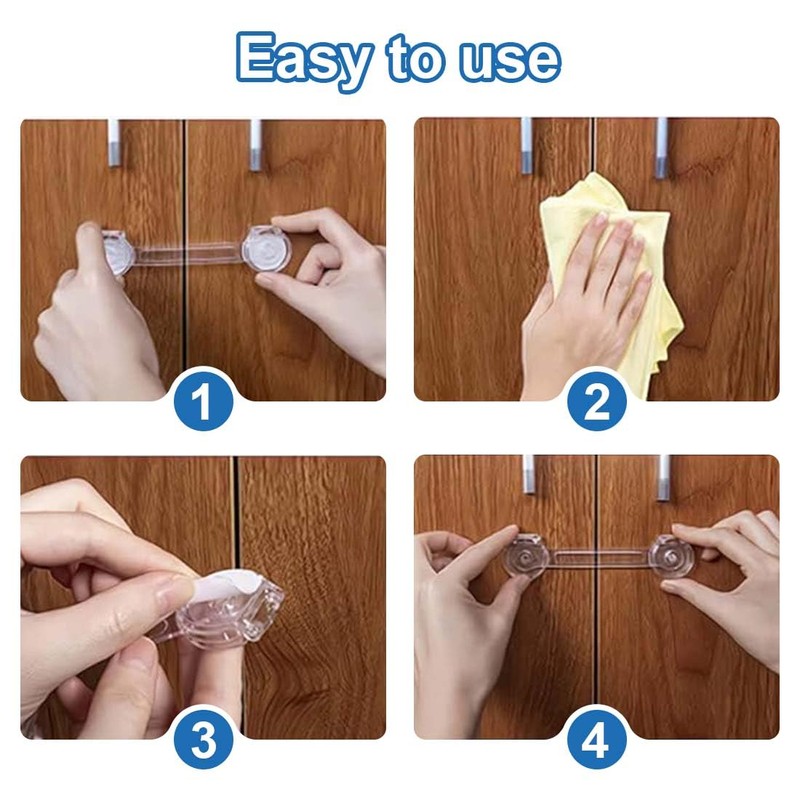 Easy to use

1

2

3

4