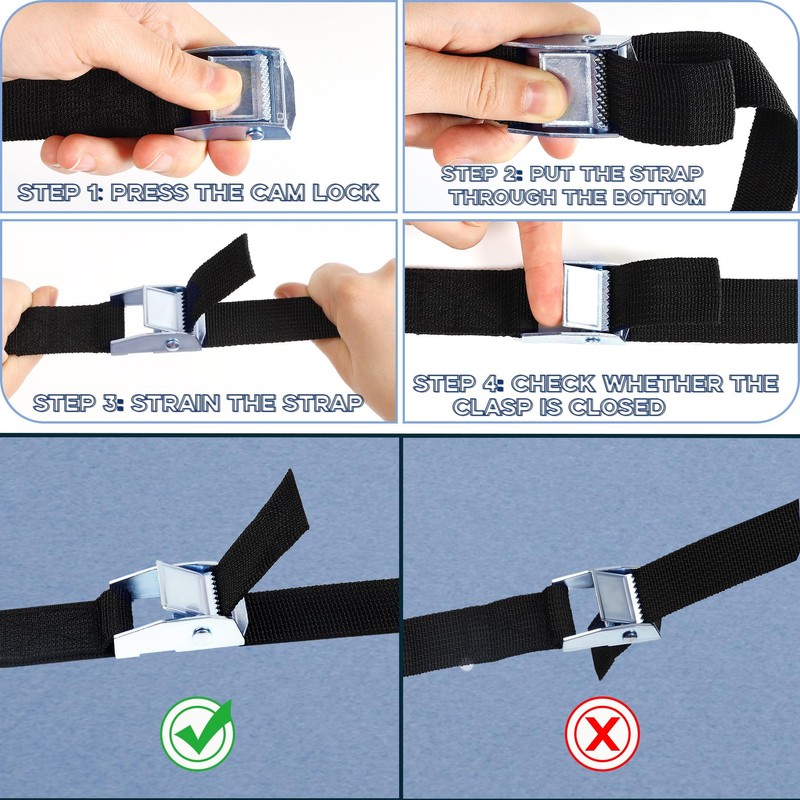 STEP 1: PRESS THE CAM LOCK

STEP 2: PUT THE STRAP THROUGH THE BOTTOM

STEP 3: STRAIN THE STRAP

STEP 4: CHECK WHETHER THE CLASP IS CLOSED