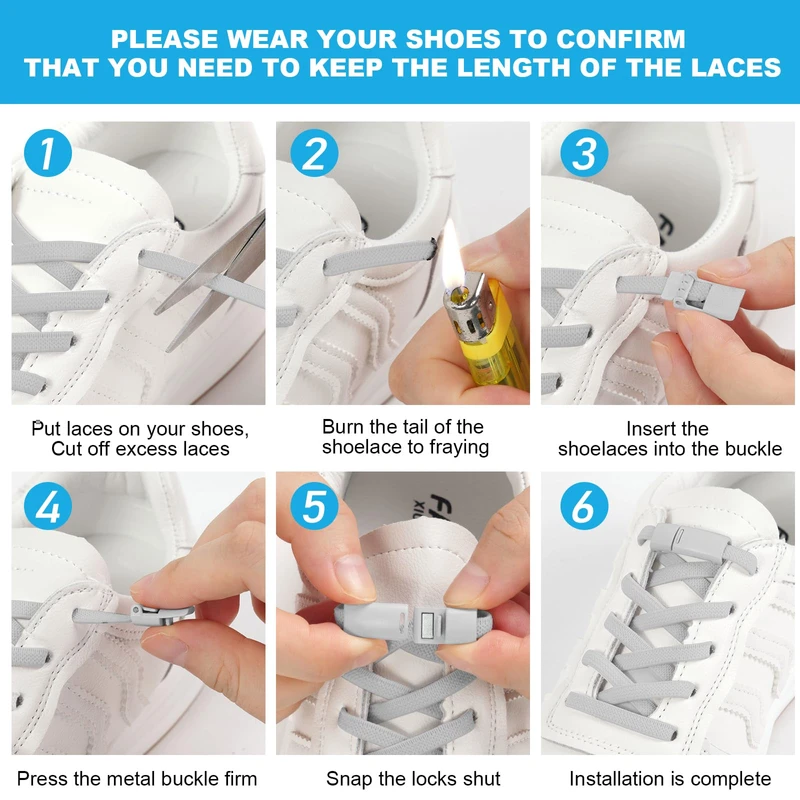 PLEASE WEAR YOUR SHOES TO CONFIRM THAT YOU NEED TO KEEP THE LENGTH OF THE LACES

1

Put laces on your shoes, Cut off excess laces

2

Burn the tail of the shoelace to fraying

3

Insert the shoelaces into the buckle

4

Press the metal buckle firm

5

Snap the locks shut

6

Installation is complete