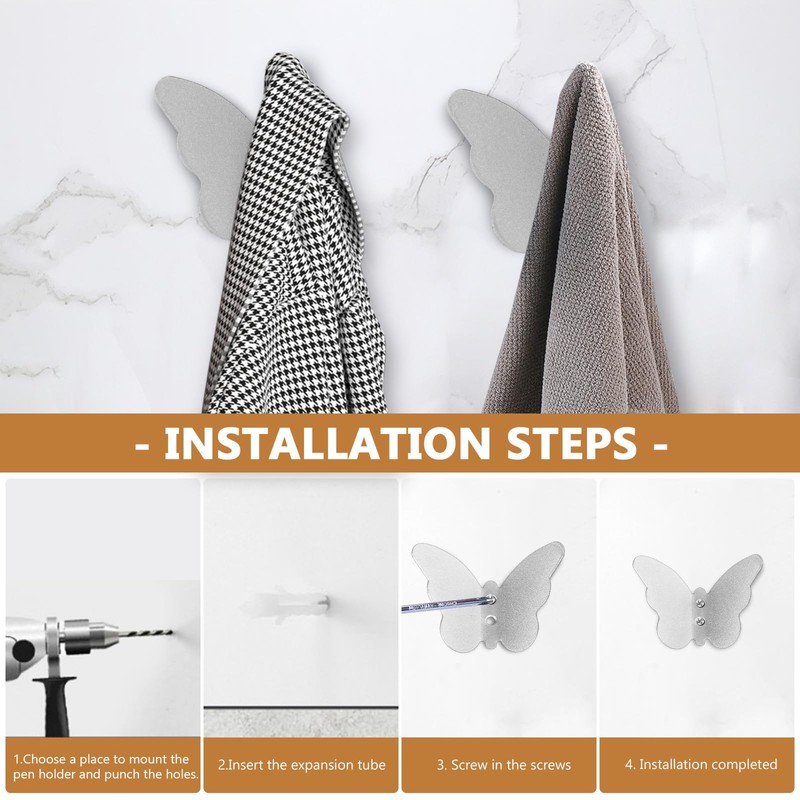 - INSTALLATION STEPS -

1.Choose a place to mount the pen holder and punch the holes.

2.Insert the expansion tube

3. Screw in the screws

4. Installation completed