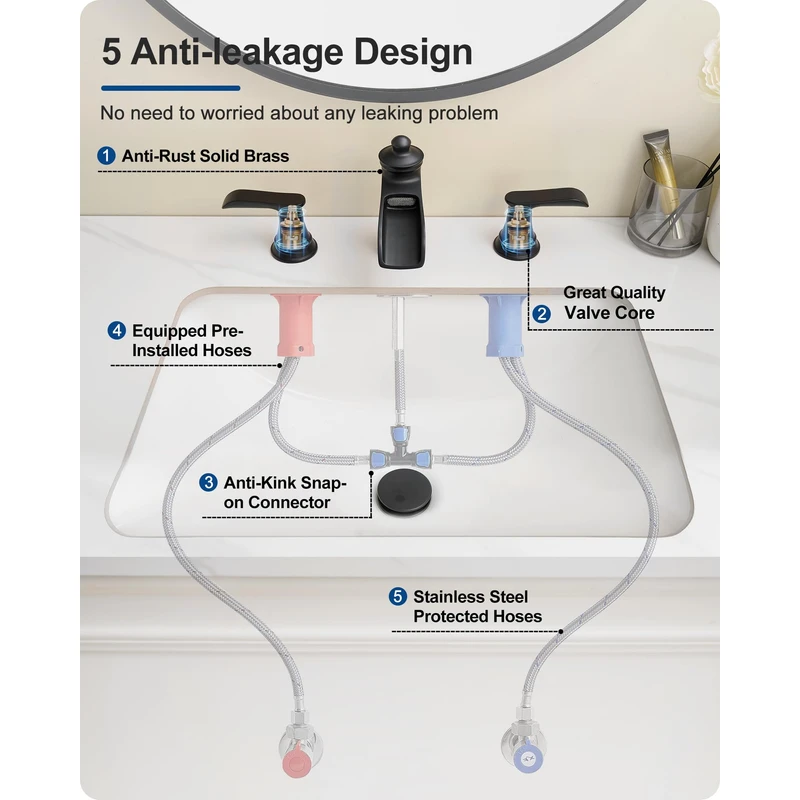 5 Anti-leakage Design

No need to worried about any leaking problem

1 Anti-Rust Solid Brass

2 Great Quality Valve Core

4 Equipped Pre-Installed Hoses

3 Anti-Kink Snap-on Connector

5 Stainless Steel Protected Hoses