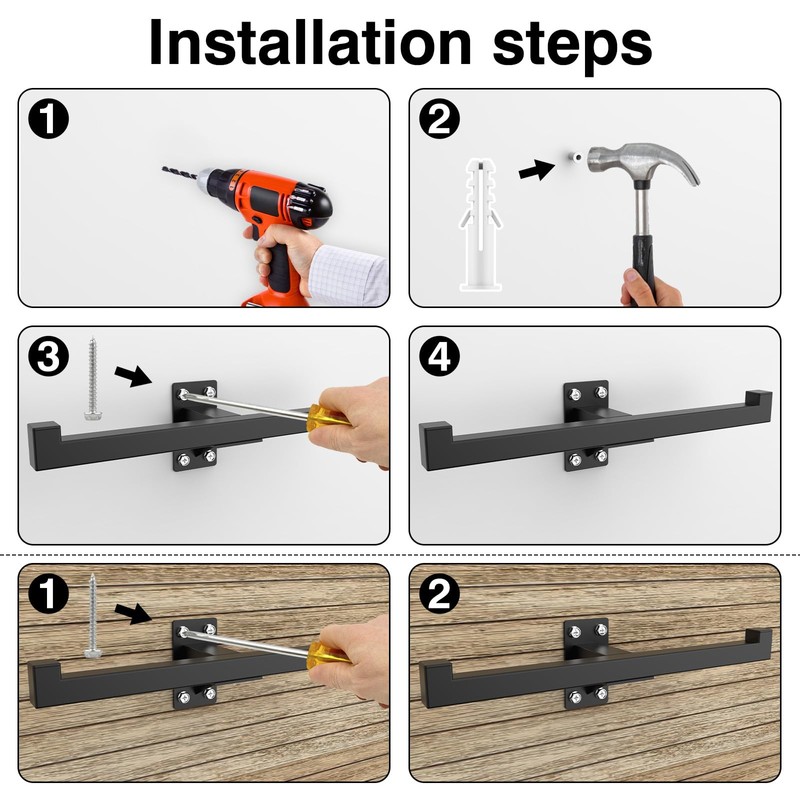 Installation steps

1

2

3

4

1

2