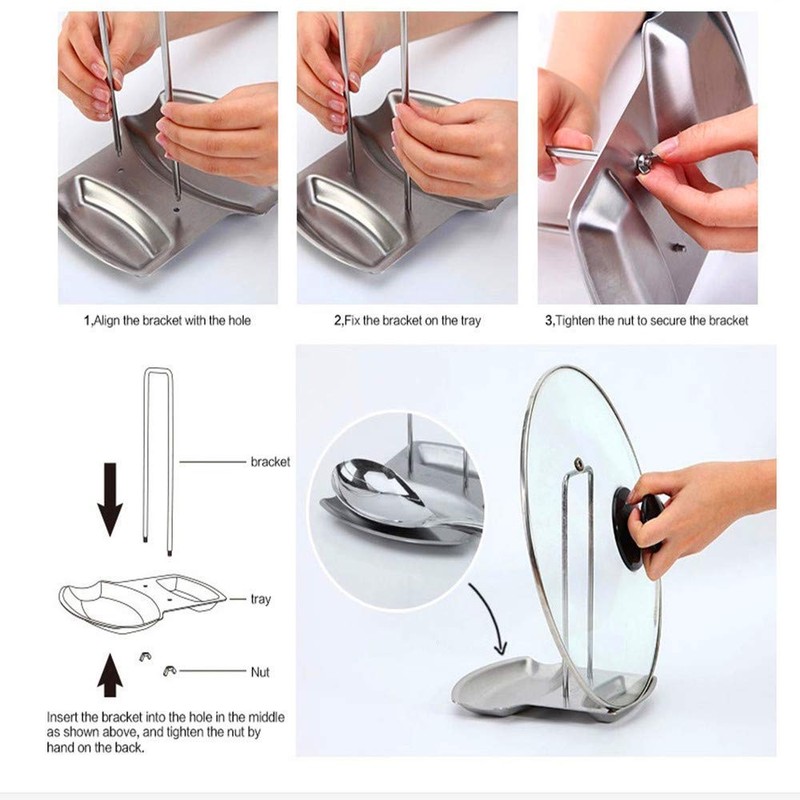 1,Align the bracket with the hole

2,Fix the bracket on the tray

3,Tighten the nut to secure the bracket

bracket

tray

Nut

Insert the bracket into the hole in the middle as shown above, and tighten the nut by hand on the back.