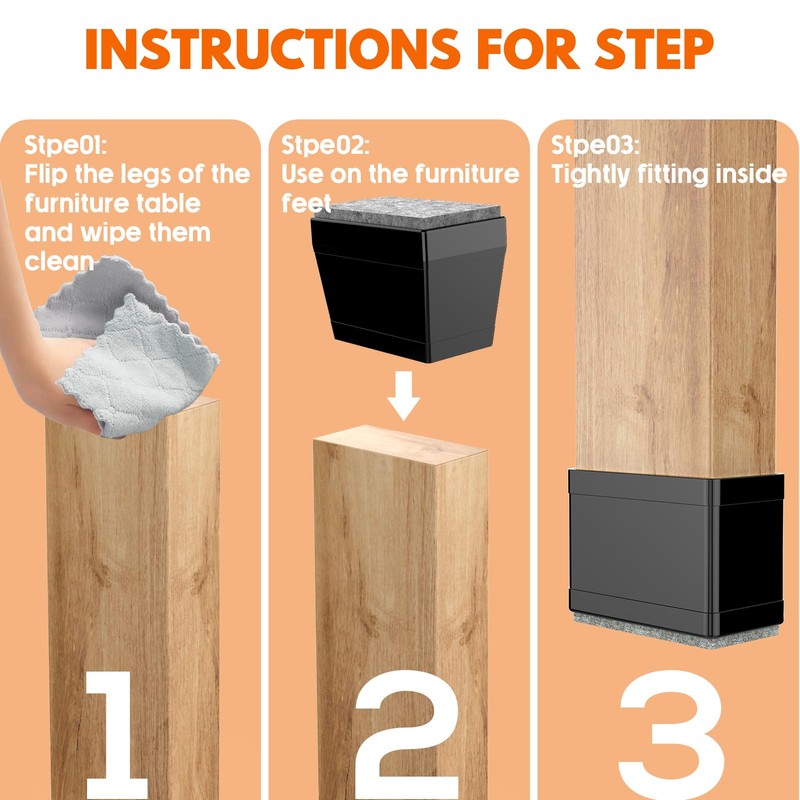 INSTRUCTIONS FOR STEP

Stpe01:
Flip the legs of the furniture table and wipe them clean

1

Stpe02:
Use on the furniture feet

2

Stpe03:
Tightly fitting inside

3