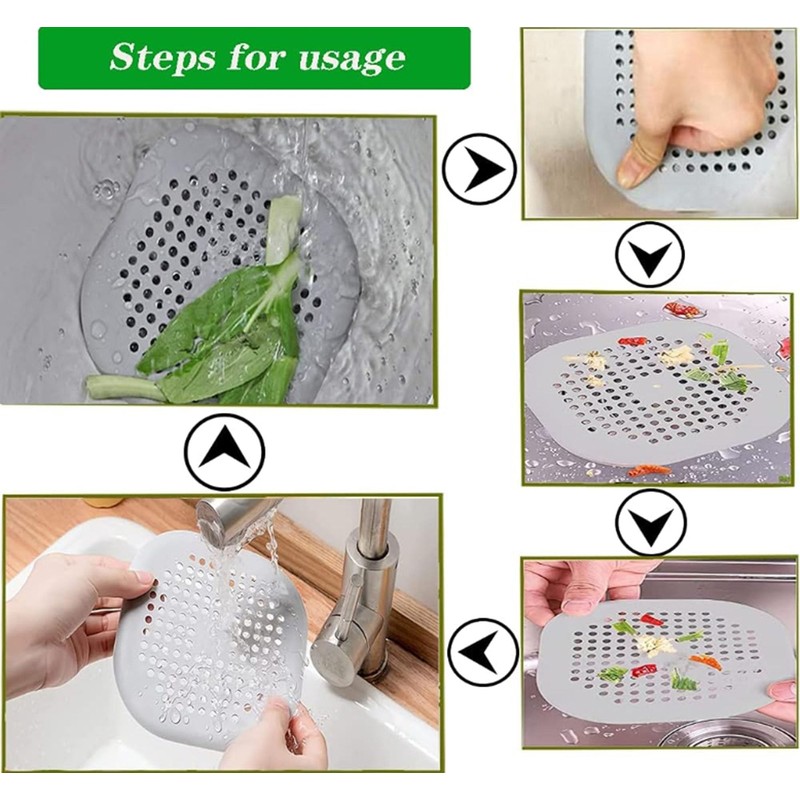 Steps for usage