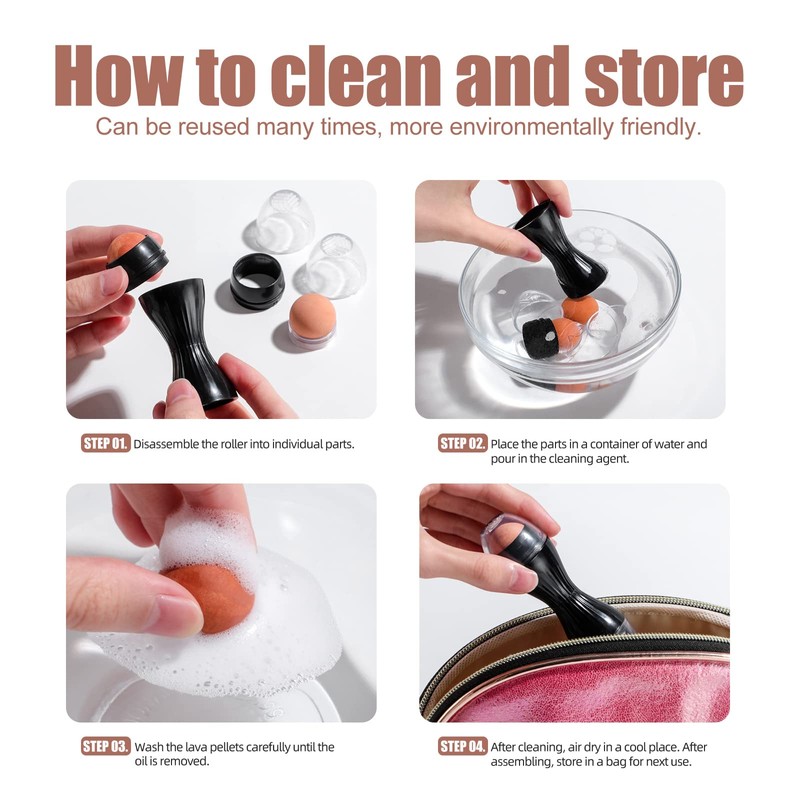 How to clean and store

Can be reused many times, more environmentally friendly.

STEP 01. Disassemble the roller into individual parts.

STEP 02. Place the parts in a container of water and pour in the cleaning agent.

STEP 03. Wash the lava pellets carefully until the oil is removed.

STEP 04. After cleaning, air dry in a cool place. After assembling, store in a bag for next use.