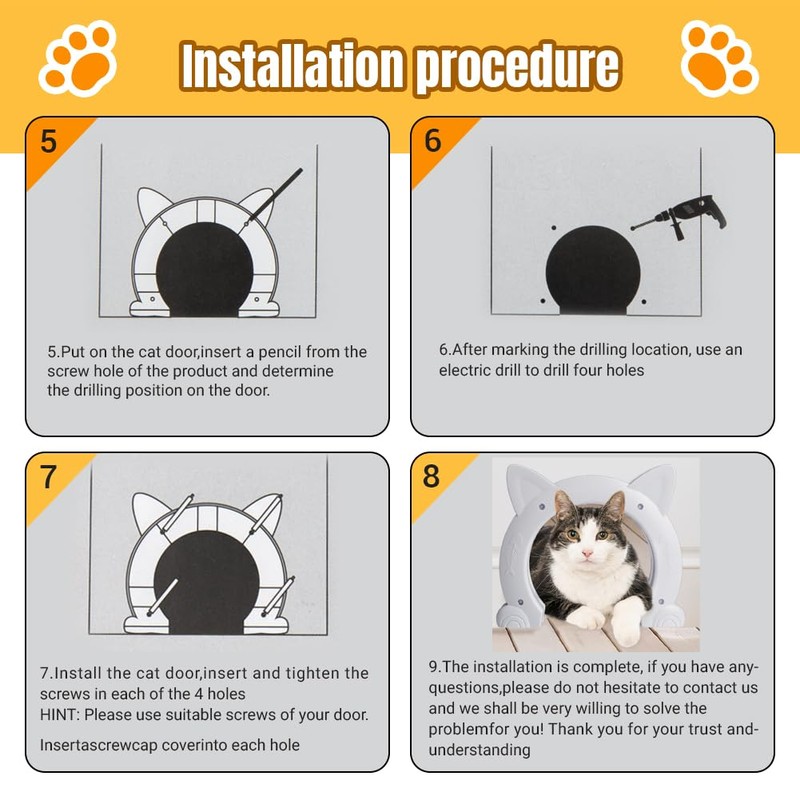 Installation procedure

5

5.Put on the cat door,insert a pencil from the screw hole of the product and determine the drilling position on the door.

6

6.After marking the drilling location, use an electric drill to drill four holes

7

7.Install the cat door,insert and tighten the screws in each of the 4 holes
HINT: Please use suitable screws of your door.

Insertascrewcap coverinto each hole

8

9.The installation is complete, if you have any-questions,please do not hesitate to contact us and we shall be very willing to solve the problemfor you! Thank you for your trust and-understanding