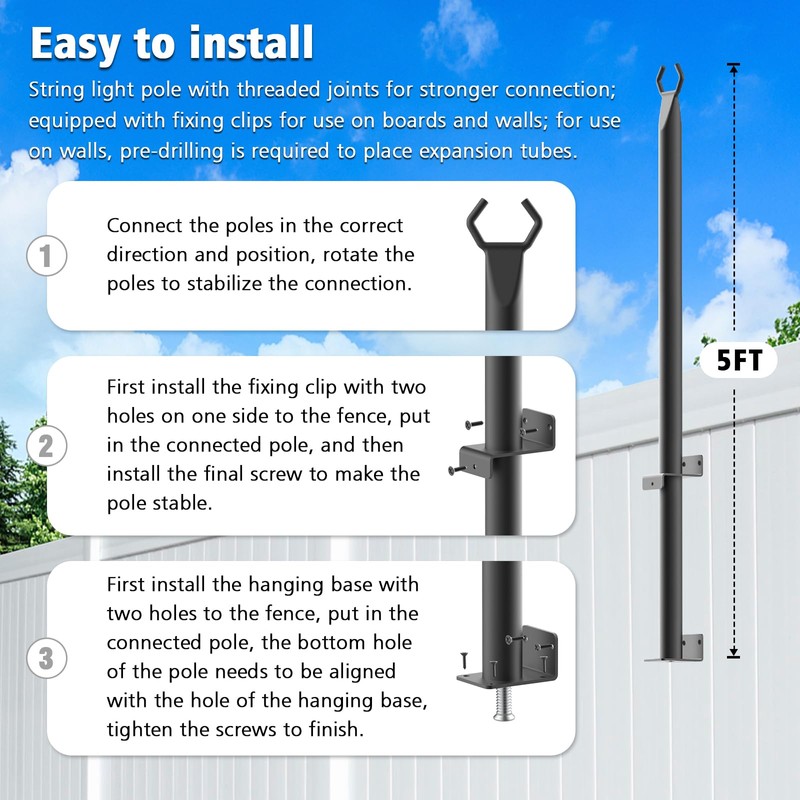 Easy to install

String light pole with threaded joints for stronger connection; equipped with fixing clips for use on boards and walls; for use on walls, pre-drilling is required to place expansion tubes.

1 Connect the poles in the correct direction and position, rotate the poles to stabilize the connection.

2 First install the fixing clip with two holes on one side to the fence, put in the connected pole, and then install the final screw to make the pole stable.

3 First install the hanging base with two holes to the fence, put in the connected pole, the bottom hole of the pole needs to be aligned with the hole of the hanging base, tighten the screws to finish.

5FT