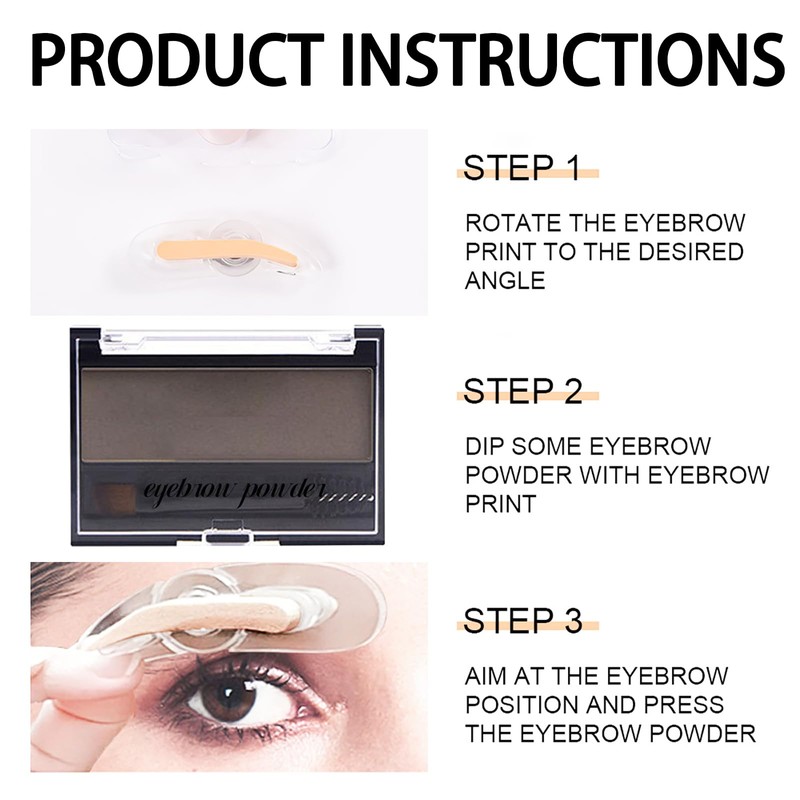 PRODUCT INSTRUCTIONS

STEP 1

ROTATE THE EYEBROW PRINT TO THE DESIRED ANGLE

eyebrow powder

STEP 2

DIP SOME EYEBROW POWDER WITH EYEBROW PRINT

STEP 3

AIM AT THE EYEBROW POSITION AND PRESS THE EYEBROW POWDER