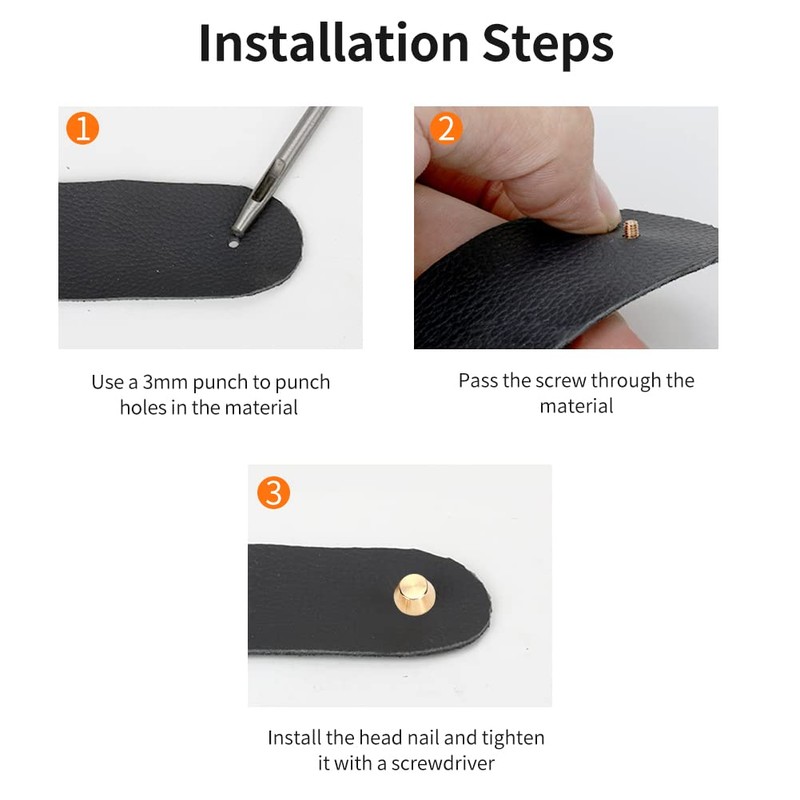 Installation Steps

1

Use a 3mm punch to punch holes in the material

2

Pass the screw through the material

3

Install the head nail and tighten it with a screwdriver