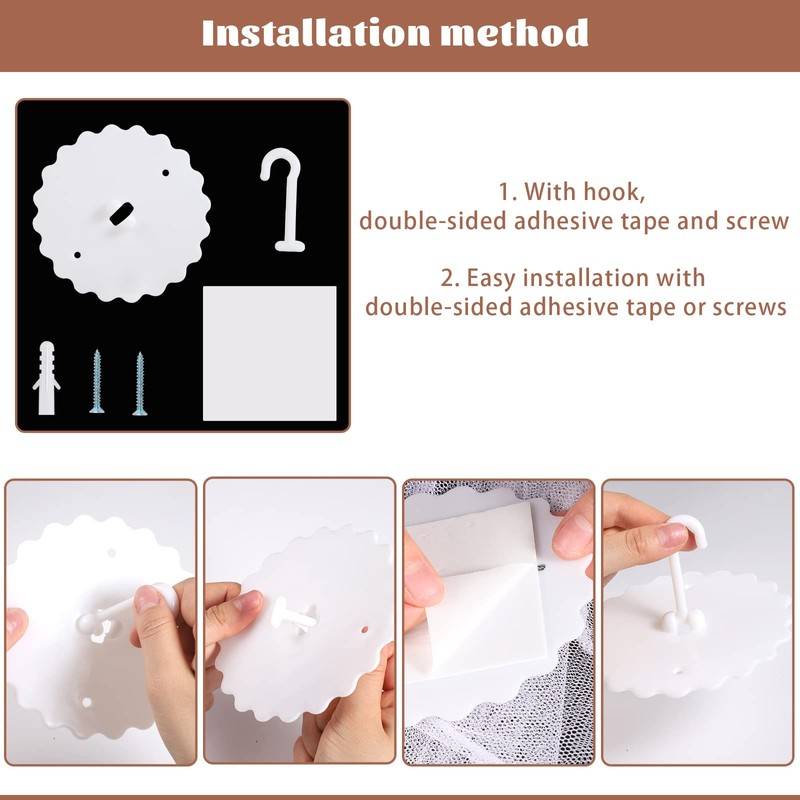 Installation method

1. With hook,
double-sided adhesive tape and screw

2. Easy installation with
double-sided adhesive tape or screws