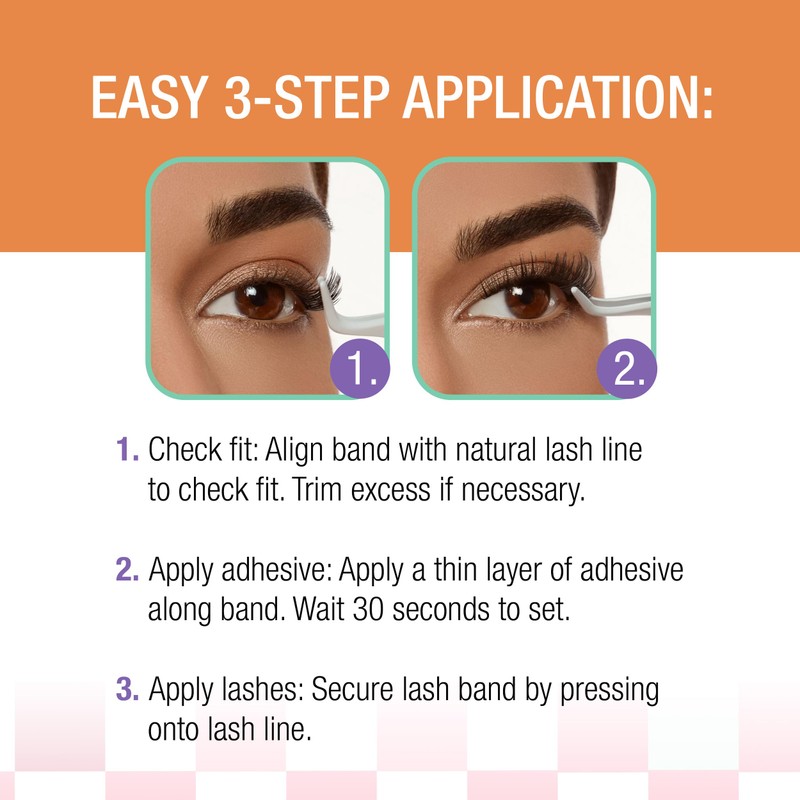 EASY 3-STEP APPLICATION:

1.

2.

1. Check fit: Align band with natural lash line to check fit. Trim excess if necessary.

2. Apply adhesive: Apply a thin layer of adhesive along band. Wait 30 seconds to set.

3. Apply lashes: Secure lash band by pressing onto lash line.