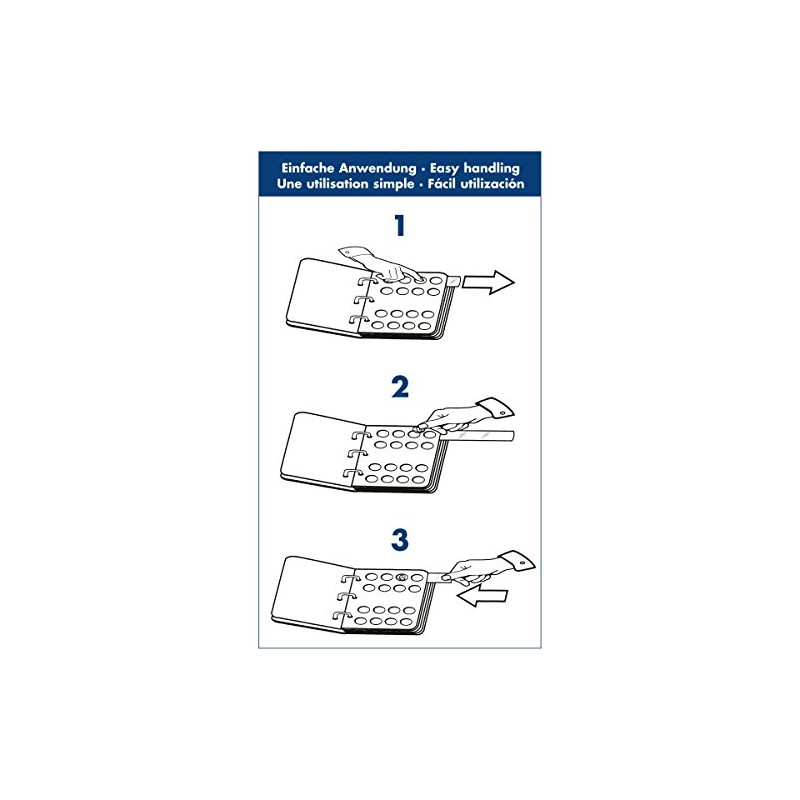 Einfache Anwendung · Easy handling
Une utilisation simple · Fácil utilización

1

2

3