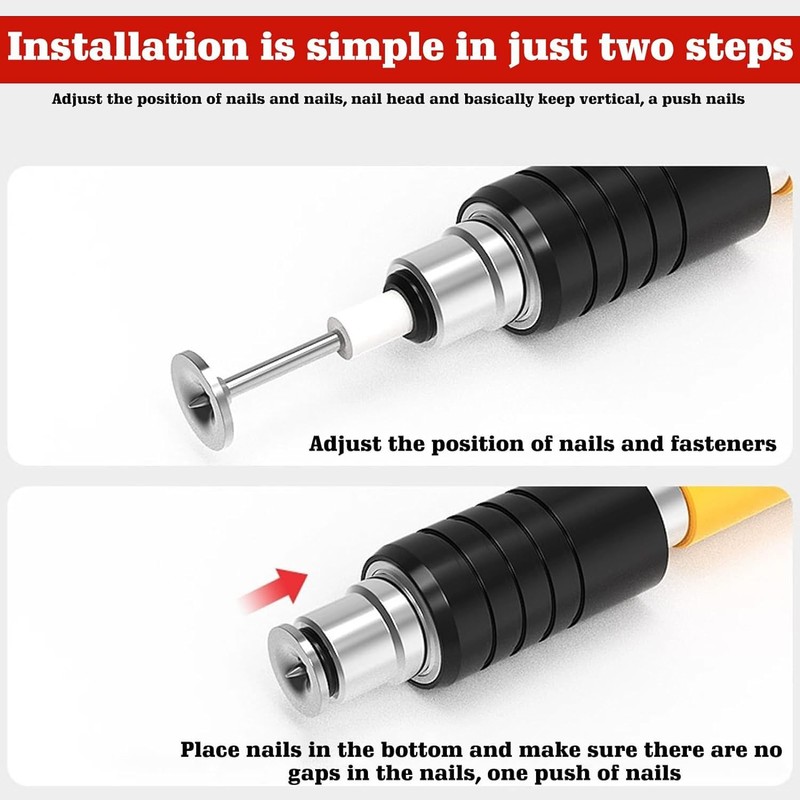 Installation is simple in just two steps

Adjust the position of nails and nails, nail head and basically keep vertical, a push nails

Adjust the position of nails and fasteners

Place nails in the bottom and make sure there are no gaps in the nails, one push of nails