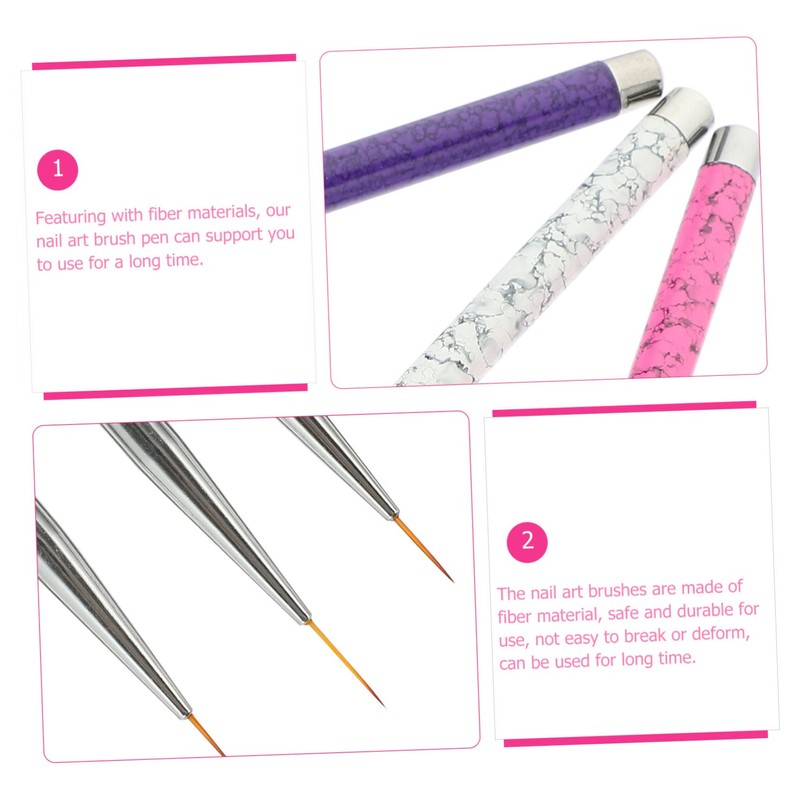 1

Featuring with fiber materials, our nail art brush pen can support you to use for a long time.

2

The nail art brushes are made of fiber material, safe and durable for use, not easy to break or deform, can be used for long time.