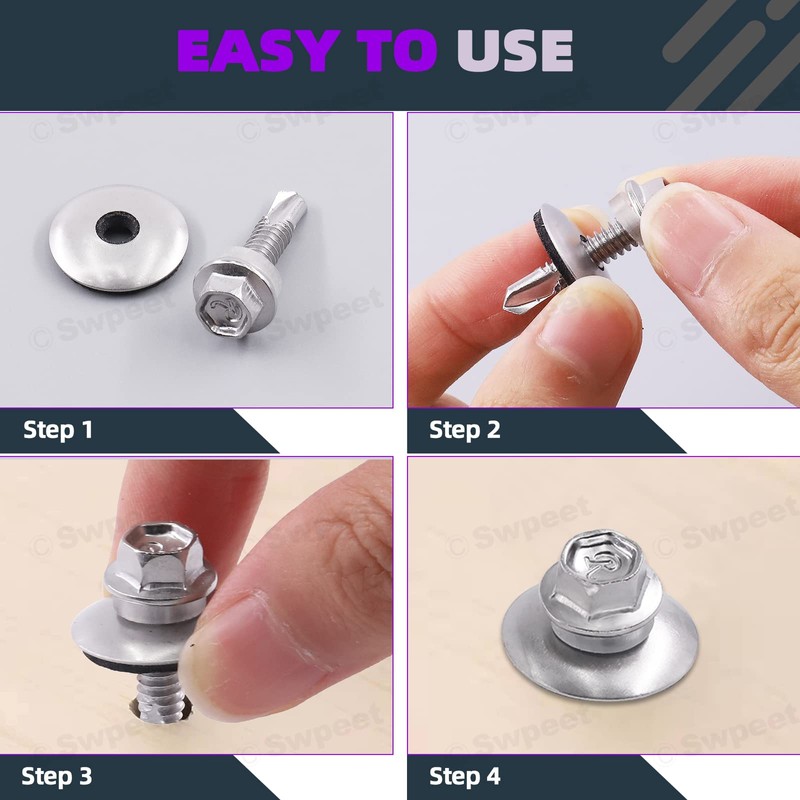 EASY TO USE

© Swpeet

Step 1

Step 2

Step 3

Step 4