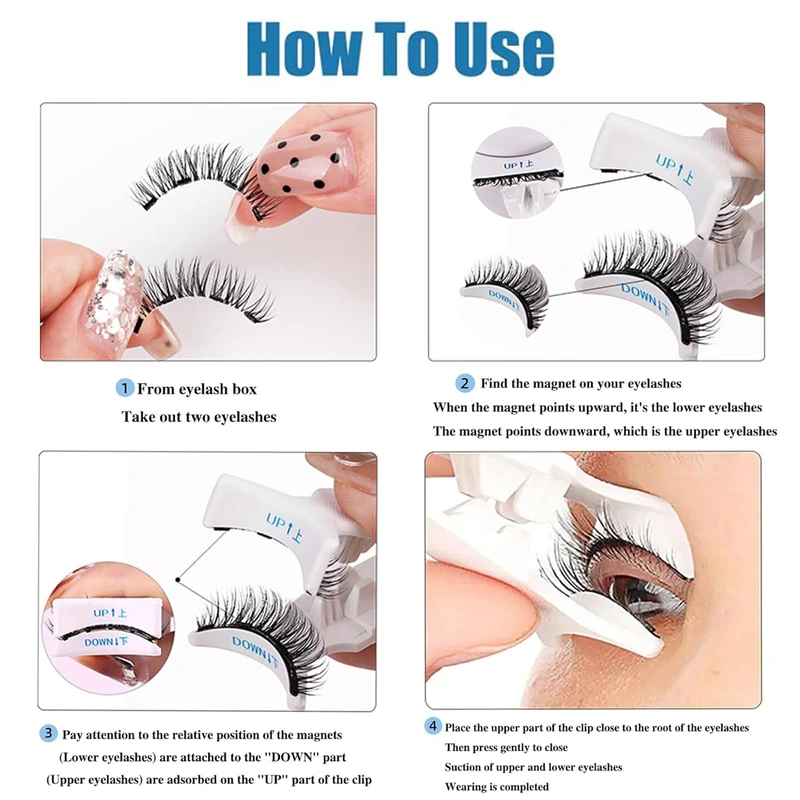 How To Use

UP↑上

UP↑上

DOWN↓下

DOWN↓下

1 From eyelash box

Take out two eyelashes

2 Find the magnet on your eyelashes

When the magnet points upward, it's the lower eyelashes

The magnet points downward, which is the upper eyelashes

UP↑上

UP↑上

DOWN↓下

DOWN↓下

3 Pay attention to the relative position of the magnets

(Lower eyelashes) are attached to the "DOWN" part

(Upper eyelashes) are adsorbed on the "UP" part of the clip

4 Place the upper part of the clip close to the root of the eyelashes

Then press gently to close

Suction of upper and lower eyelashes

Wearing is completed