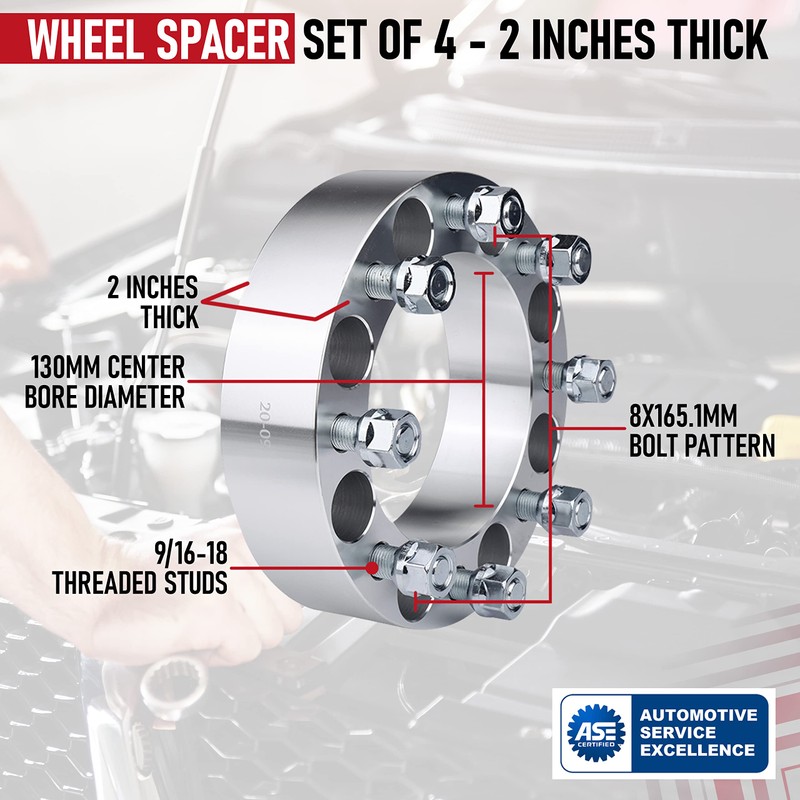 WHEEL SPACER SET OF 4 - 2 INCHES THICK

2 INCHES THICK

130MM CENTER BORE DIAMETER

20-09

8X165.1MM BOLT PATTERN

9/16-18 THREADED STUDS

ASE CERTIFIED

AUTOMOTIVE SERVICE EXCELLENCE