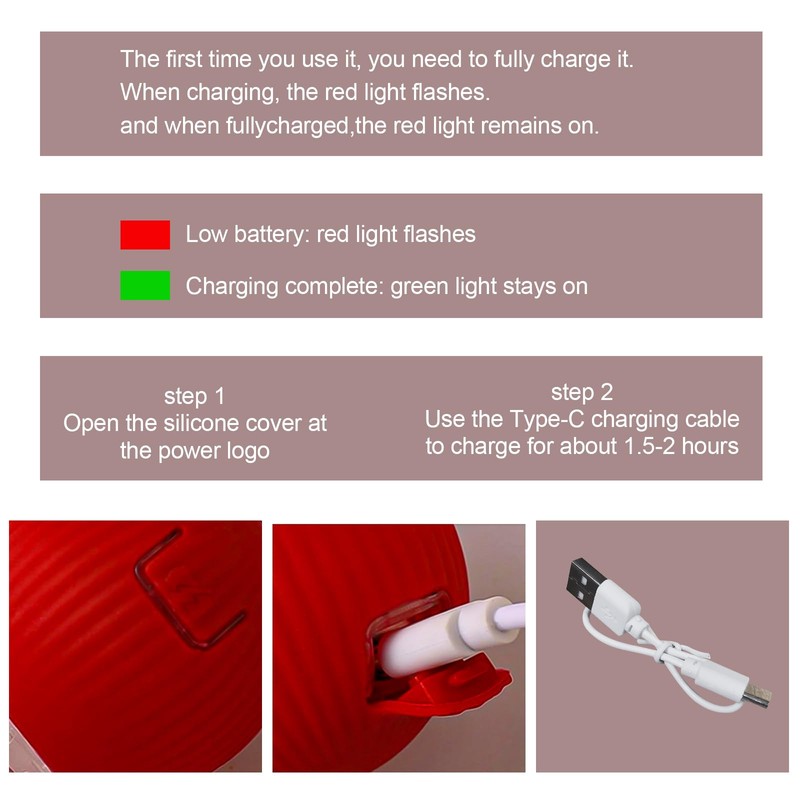 The first time you use it, you need to fully charge it.
When charging, the red light flashes.
and when fullycharged,the red light remains on.

Low battery: red light flashes

Charging complete: green light stays on

step 1
Open the silicone cover at the power logo

step 2
Use the Type-C charging cable to charge for about 1.5-2 hours