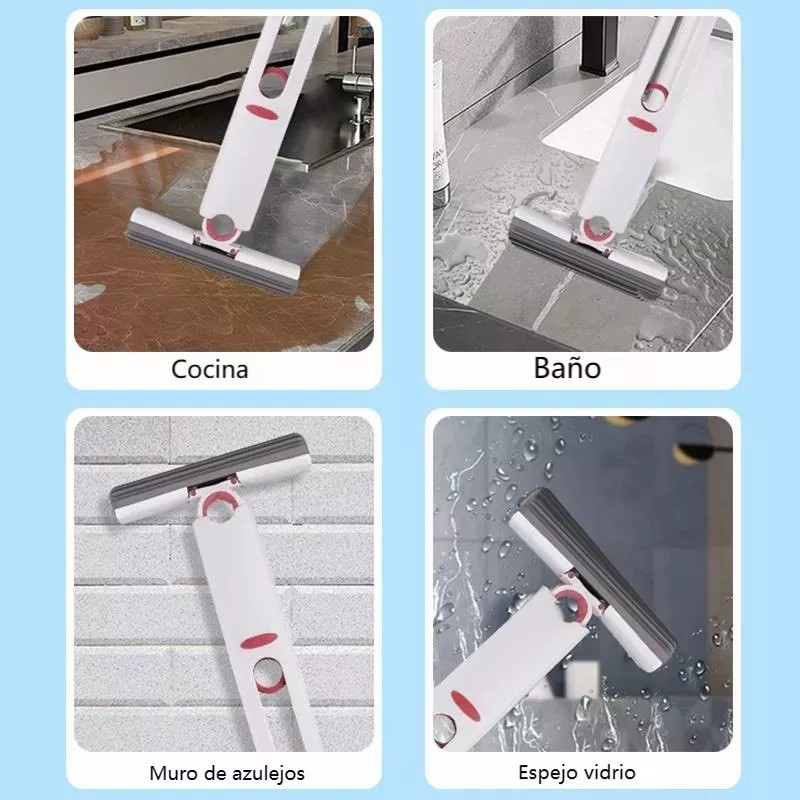 Cocina

Baño

Muro de azulejos

Espejo vidrio