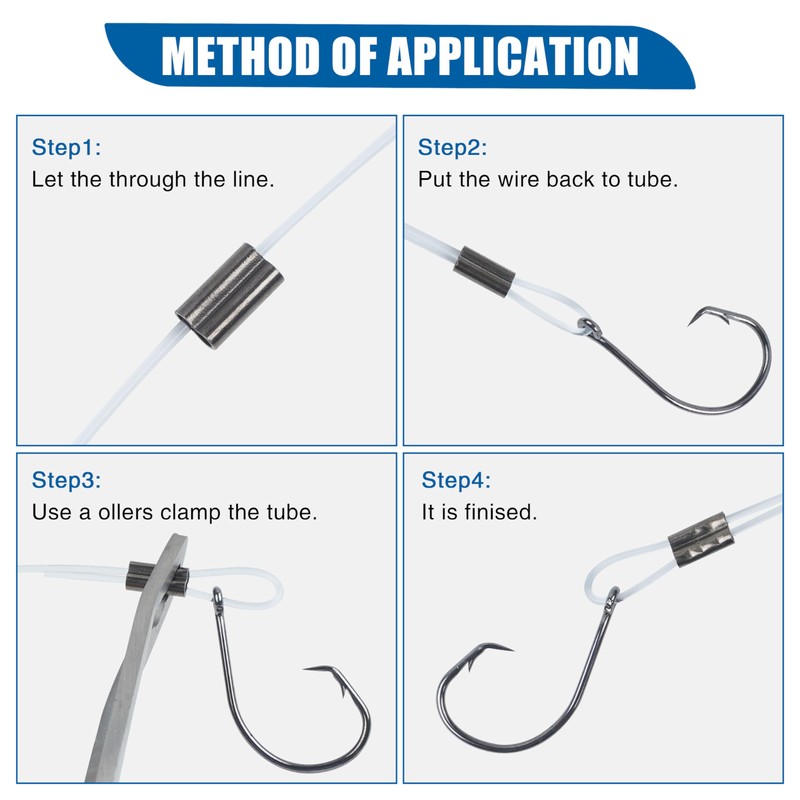 METHOD OF APPLICATION

Step1:
Let the through the line.

Step2:
Put the wire back to tube.

Step3:
Use a ollers clamp the tube.

Step4:
It is finised.