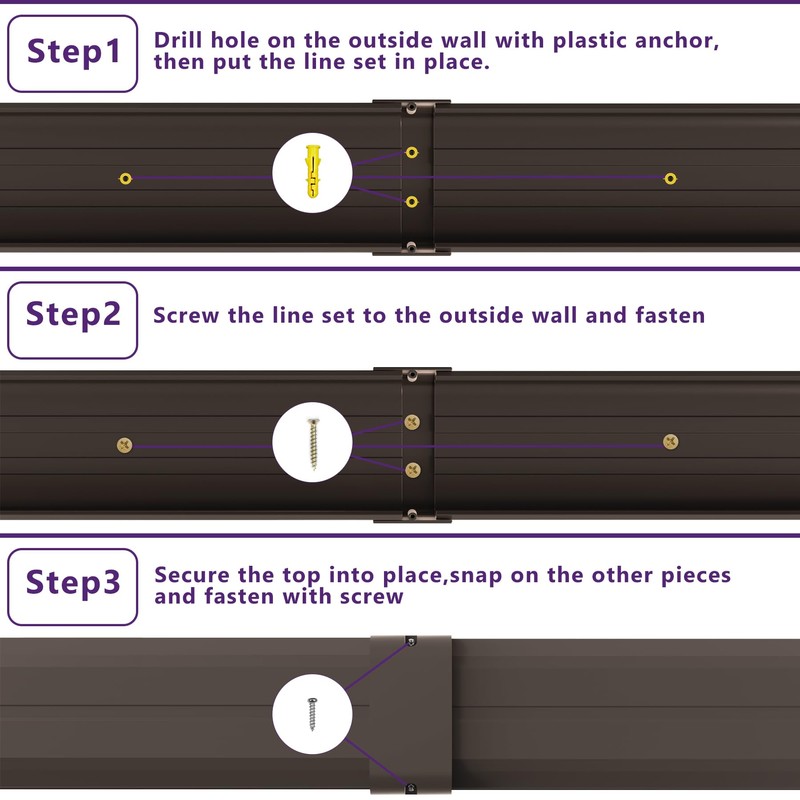 Step1

Drill hole on the outside wall with plastic anchor, then put the line set in place.

Step2

Screw the line set to the outside wall and fasten

Step3

Secure the top into place,snap on the other pieces and fasten with screw