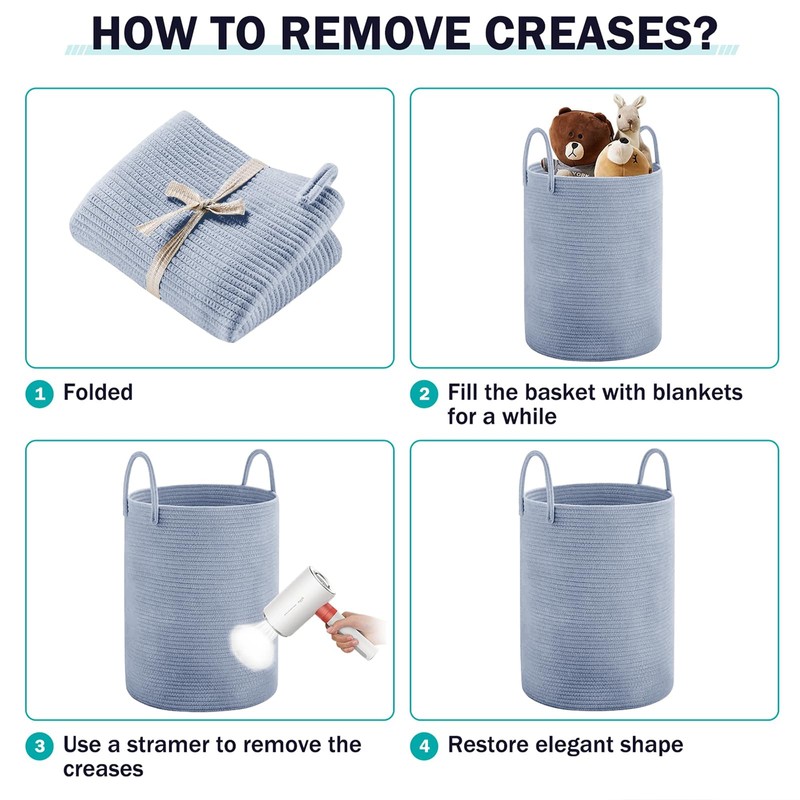 HOW TO REMOVE CREASES?

1 Folded

2 Fill the basket with blankets for a while

3 Use a stramer to remove the creases

4 Restore elegant shape