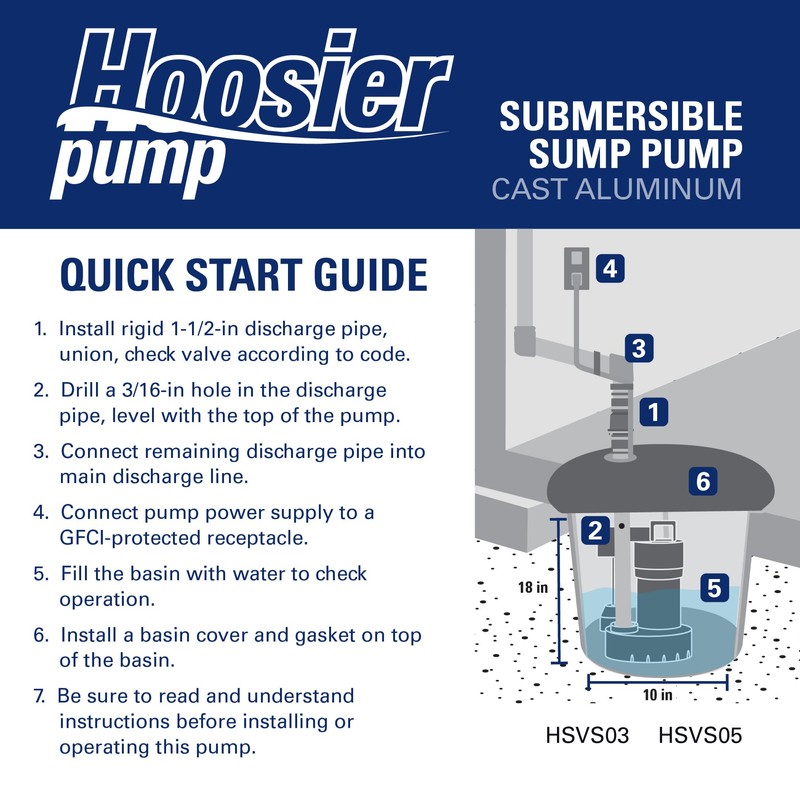 Hoosier pump

SUBMERSIBLE SUMP PUMP
CAST ALUMINUM

QUICK START GUIDE

1. Install rigid 1-1/2-in discharge pipe, union, check valve according to code.

2. Drill a 3/16-in hole in the discharge pipe, level with the top of the pump.

3. Connect remaining discharge pipe into main discharge line.

4. Connect pump power supply to a GFCI-protected receptacle.

5. Fill the basin with water to check operation.

6. Install a basin cover and gasket on top of the basin.

7. Be sure to read and understand instructions before installing or operating this pump.

4
3
1
6
2
5
18 in
10 in

HSVS03 HSVS05