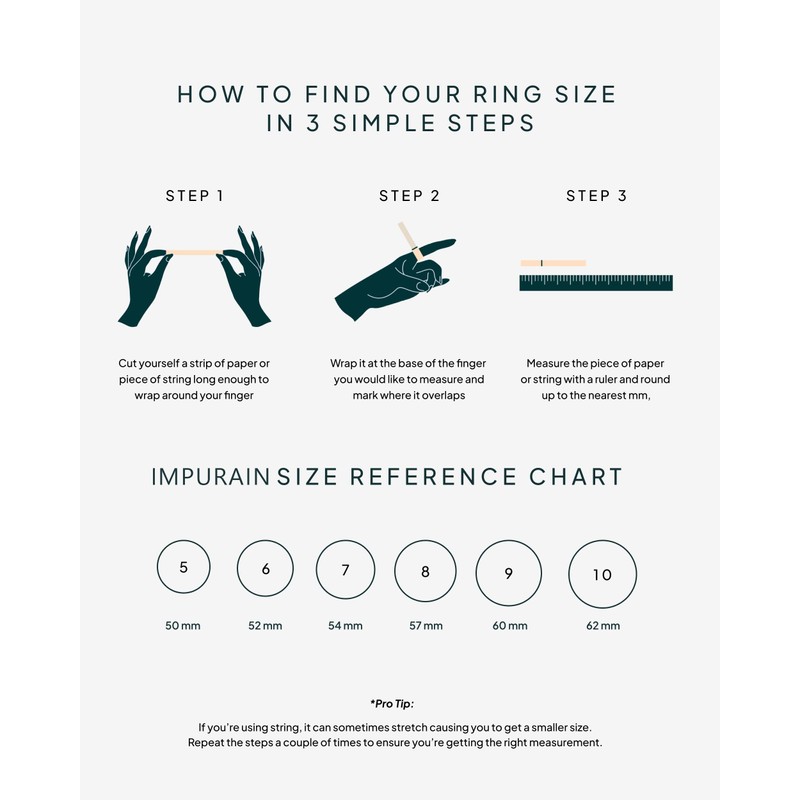 HOW TO FIND YOUR RING SIZE
IN 3 SIMPLE STEPS

STEP 1

Cut yourself a strip of paper or piece of string long enough to wrap around your finger

STEP 2

Wrap it at the base of the finger you would like to measure and mark where it overlaps

STEP 3

Measure the piece of paper or string with a ruler and round up to the nearest mm,

IMPURAIN SIZE REFERENCE CHART

5
50 mm

6
52 mm

7
54 mm

8
57 mm

9
60 mm

10
62 mm

*Pro Tip:

If you're using string, it can sometimes stretch causing you to get a smaller size.
Repeat the steps a couple of times to ensure you're getting the right measurement.