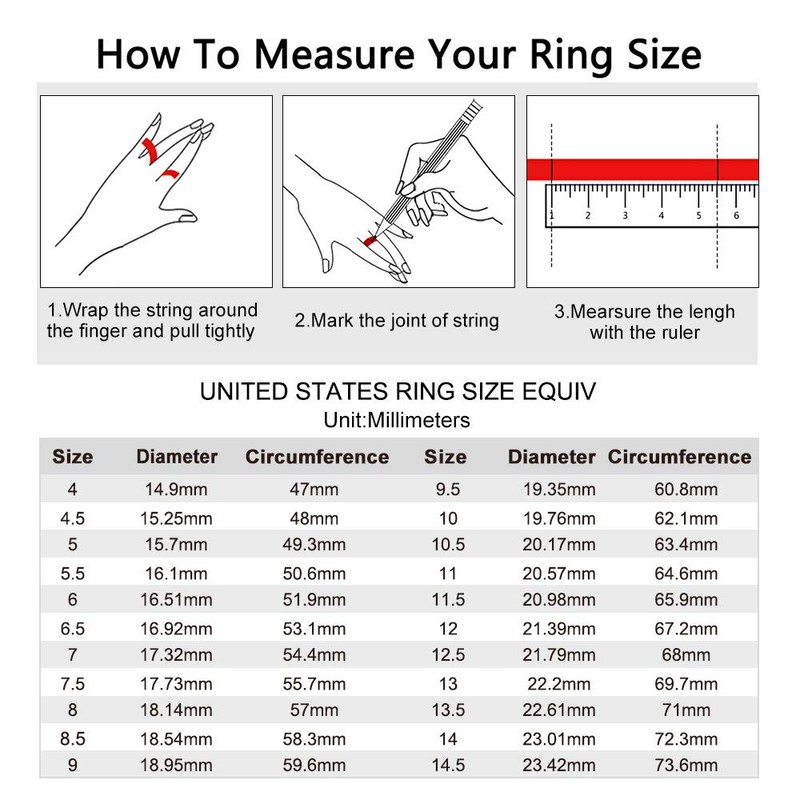 How To Measure Your Ring Size

1 2 3 4 5 6

1.Wrap the string around the finger and pull tightly

2.Mark the joint of string

3.Mearsure the lengh with the ruler

UNITED STATES RING SIZE EQUIV
Unit:Millimeters

| Size | Diameter | Circumference | Size | Diameter | Circumference |
|---|---|---|---|---|---|
| 4 | 14.9mm | 47mm | 9.5 | 19.35mm | 60.8mm |
| 4.5 | 15.25mm | 48mm | 10 | 19.76mm | 62.1mm |
| 5 | 15.7mm | 49.3mm | 10.5 | 20.17mm | 63.4mm |
| 5.5 | 16.1mm | 50.6mm | 11 | 20.57mm | 64.6mm |
| 6 | 16.51mm | 51.9mm | 11.5 | 20.98mm | 65.9mm |
| 6.5 | 16.92mm | 53.1mm | 12 | 21.39mm | 67.2mm |
| 7 | 17.32mm | 54.4mm | 12.5 | 21.79mm | 68mm |
| 7.5 | 17.73mm | 55.7mm | 13 | 22.2mm | 69.7mm |
| 8 | 18.14mm | 57mm | 13.5 | 22.61mm | 71mm |
| 8.5 | 18.54mm | 58.3mm | 14 | 23.01mm | 72.3mm |
| 9 | 18.95mm | 59.6mm | 14.5 | 23.42mm | 73.6mm |