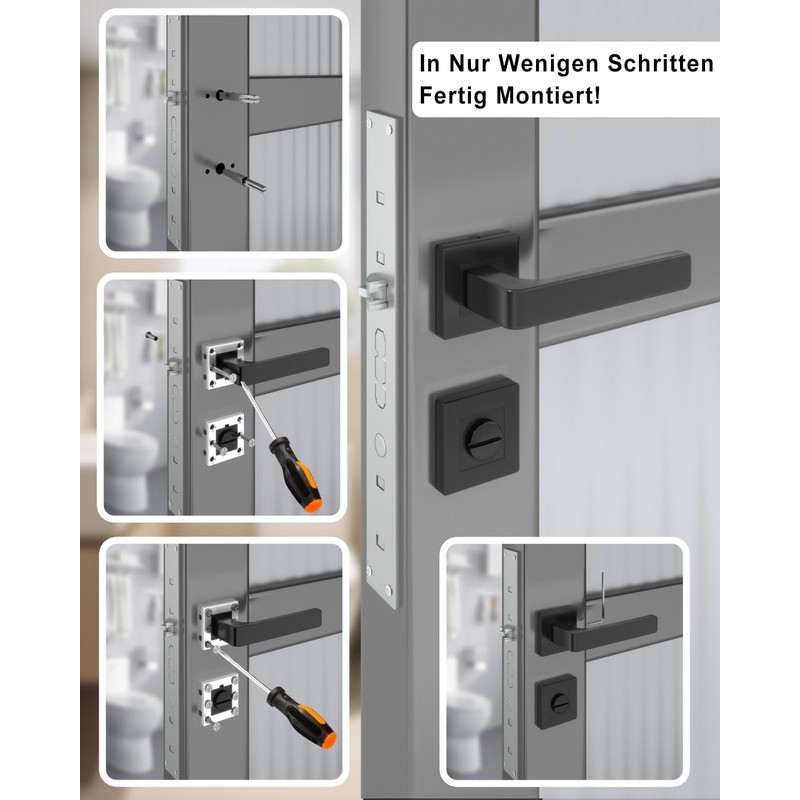 In Nur Wenigen Schritten Fertig Montiert!