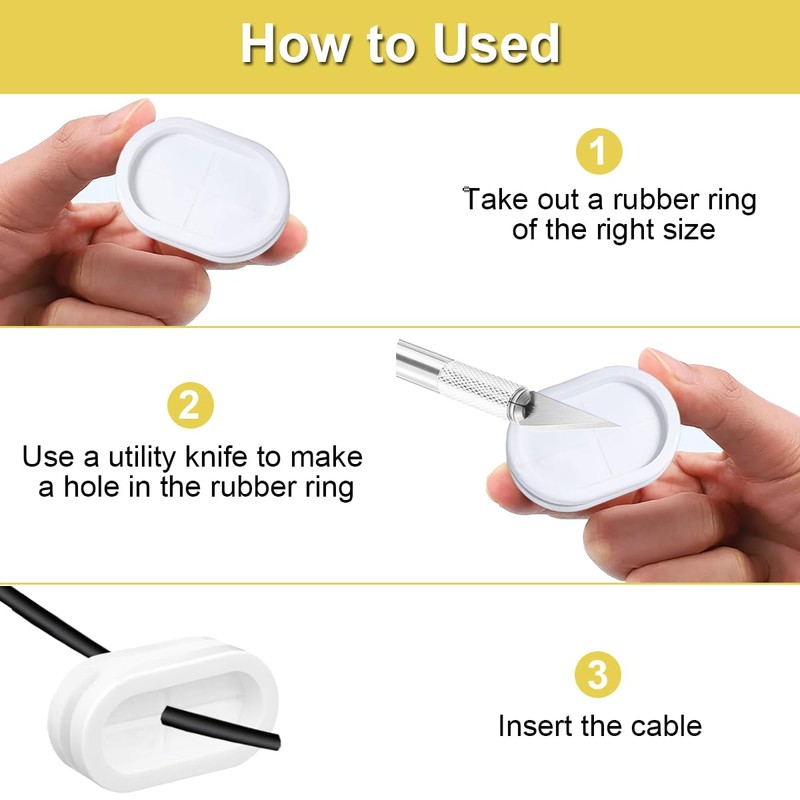 How to Used

1

Take out a rubber ring of the right size

2

Use a utility knife to make a hole in the rubber ring

3

Insert the cable