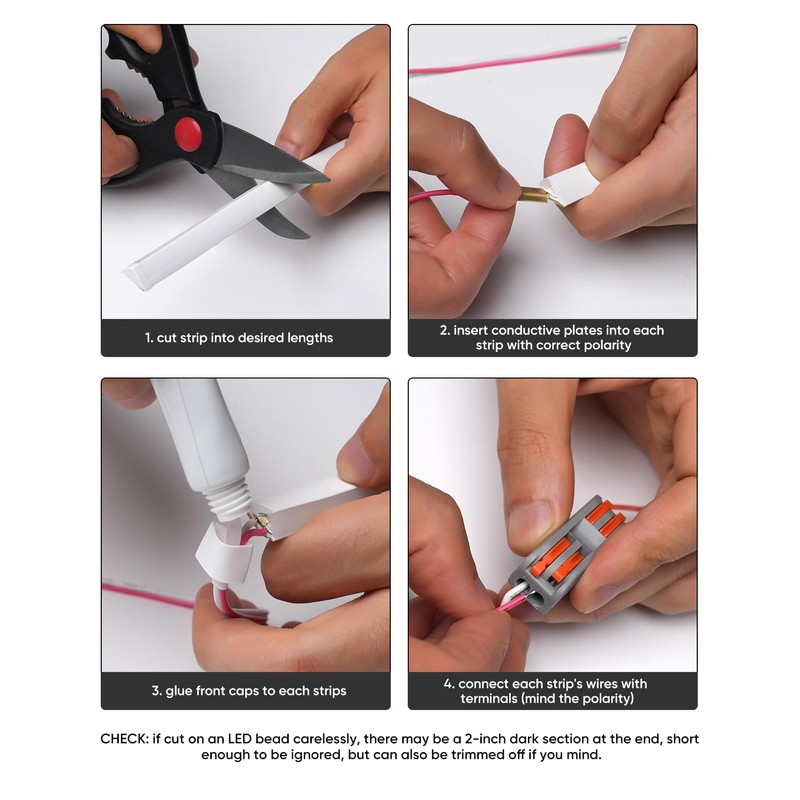 1. cut strip into desired lengths

2. insert conductive plates into each strip with correct polarity

3. glue front caps to each strips

4. connect each strip's wires with terminals (mind the polarity)

CHECK: if cut on an LED bead carelessly, there may be a 2-inch dark section at the end, short enough to be ignored, but can also be trimmed off if you mind.