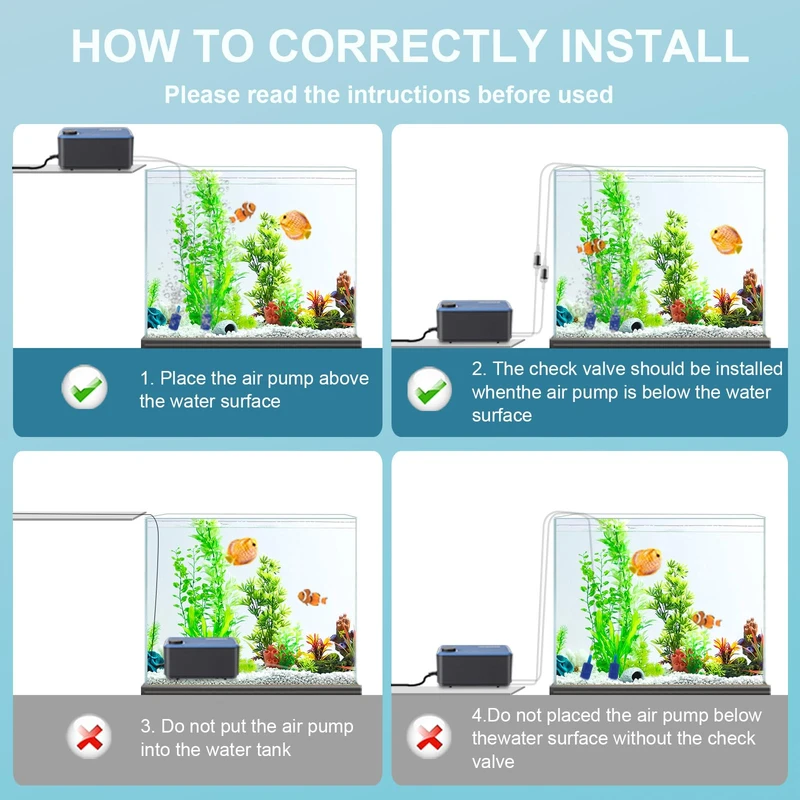 HOW TO CORRECTLY INSTALL

Please read the intructions before used

1. Place the air pump above the water surface

2. The check valve should be installed whenthe air pump is below the water surface

3. Do not put the air pump into the water tank

4.Do not placed the air pump below thewater surface without the check valve