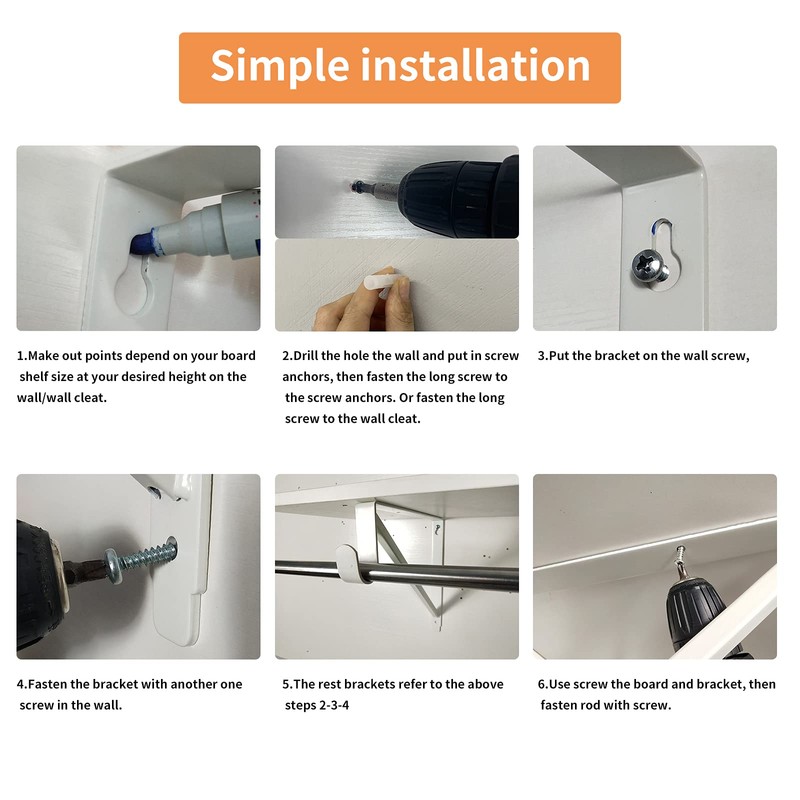 Simple installation

1.Make out points depend on your board shelf size at your desired height on the wall/wall cleat.

2.Drill the hole the wall and put in screw anchors, then fasten the long screw to the screw anchors. Or fasten the long screw to the wall cleat.

3.Put the bracket on the wall screw,

4.Fasten the bracket with another one screw in the wall.

5.The rest brackets refer to the above steps 2-3-4

6.Use screw the board and bracket, then fasten rod with screw.