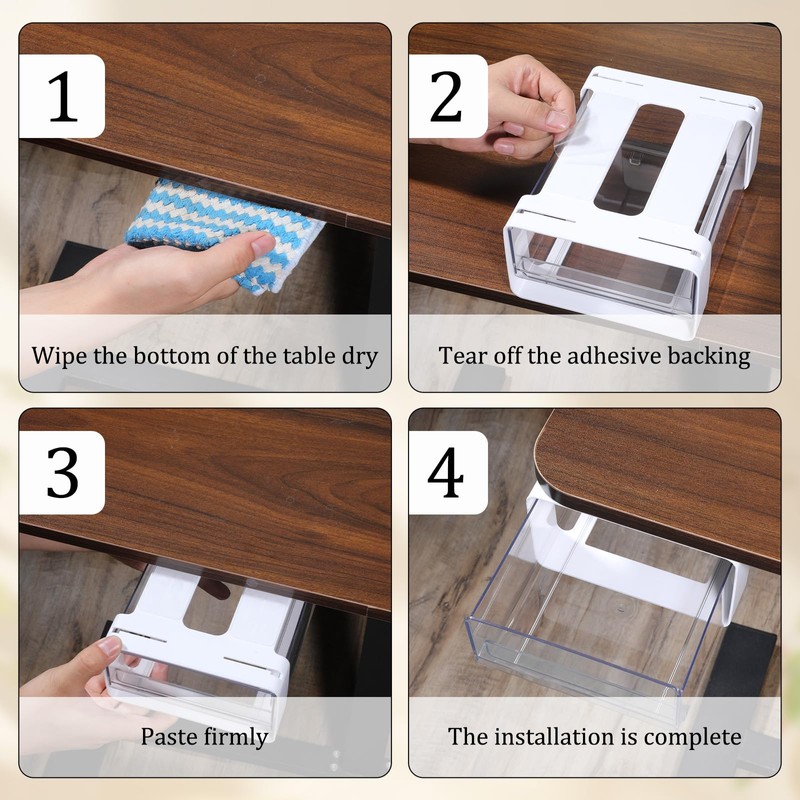 1

Wipe the bottom of the table dry

2

Tear off the adhesive backing

3

Paste firmly

4

The installation is complete