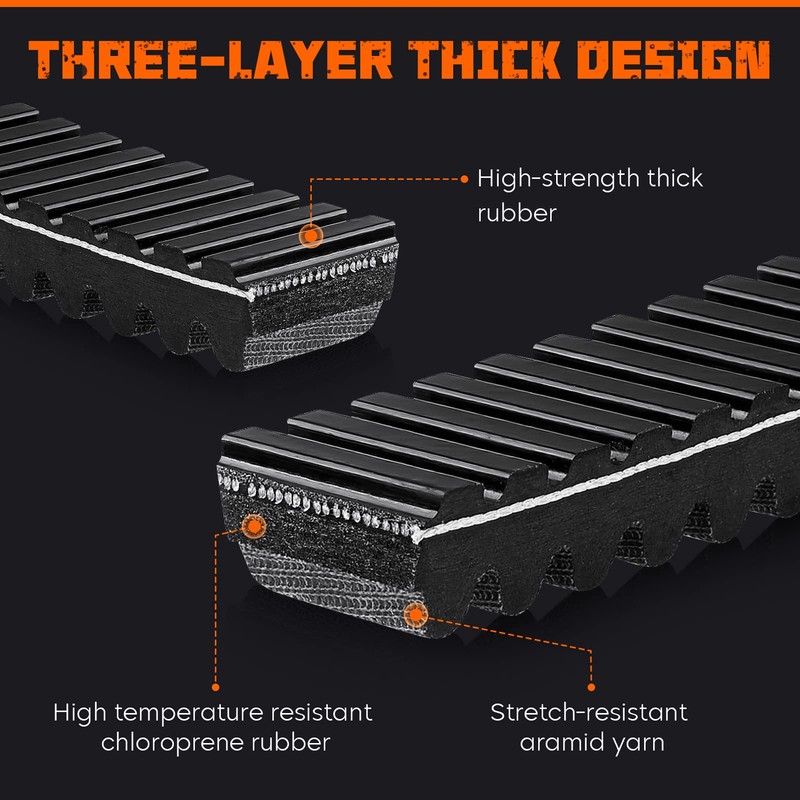 THREE-LAYER THICK DESIGN

High-strength thick rubber

High temperature resistant chloroprene rubber

Stretch-resistant aramid yarn