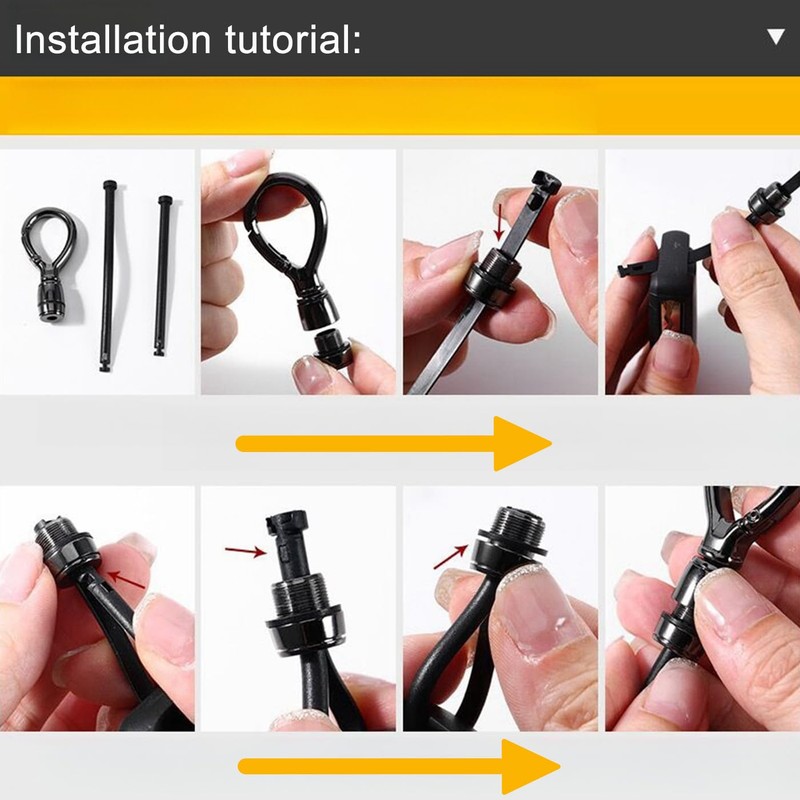 Installation tutorial: ▼