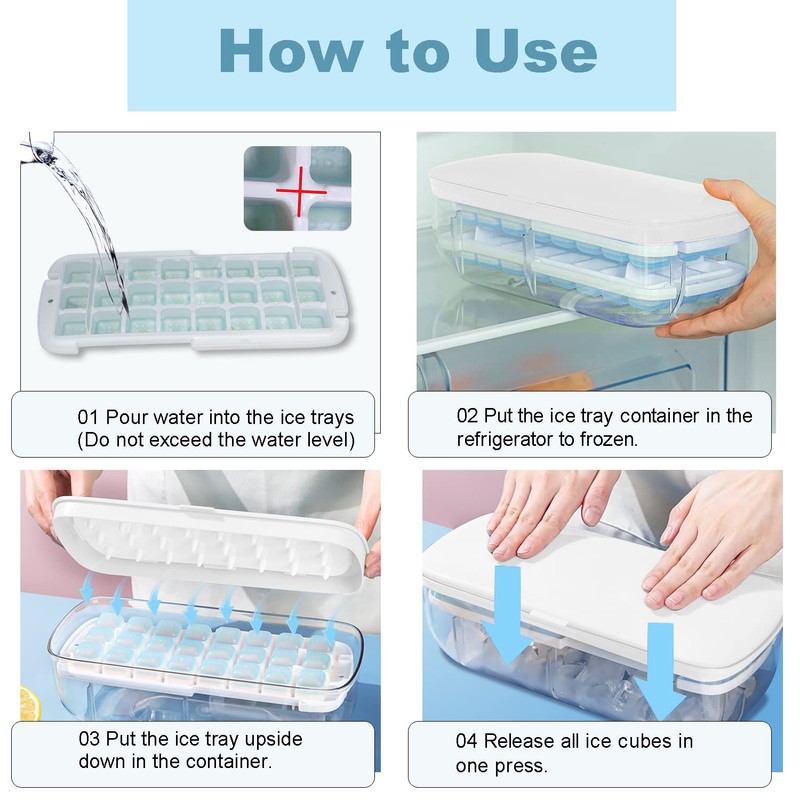 How to Use

01 Pour water into the ice trays (Do not exceed the water level)

02 Put the ice tray container in the refrigerator to frozen.

03 Put the ice tray upside down in the container.

04 Release all ice cubes in one press.