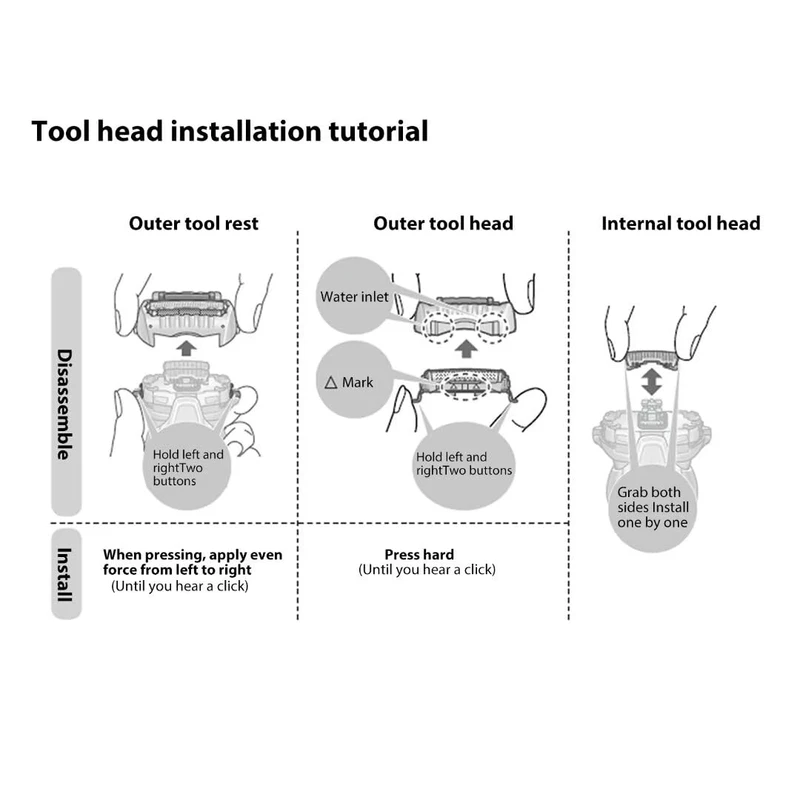 Tool head installation tutorial

Outer tool rest

Outer tool head

Internal tool head

Disassemble

Hold left and rightTwo buttons

Water inlet

△ Mark

Hold left and rightTwo buttons

Grab both sides Install one by one

Install

When pressing, apply even force from left to right
(Until you hear a click)

Press hard
(Until you hear a click)