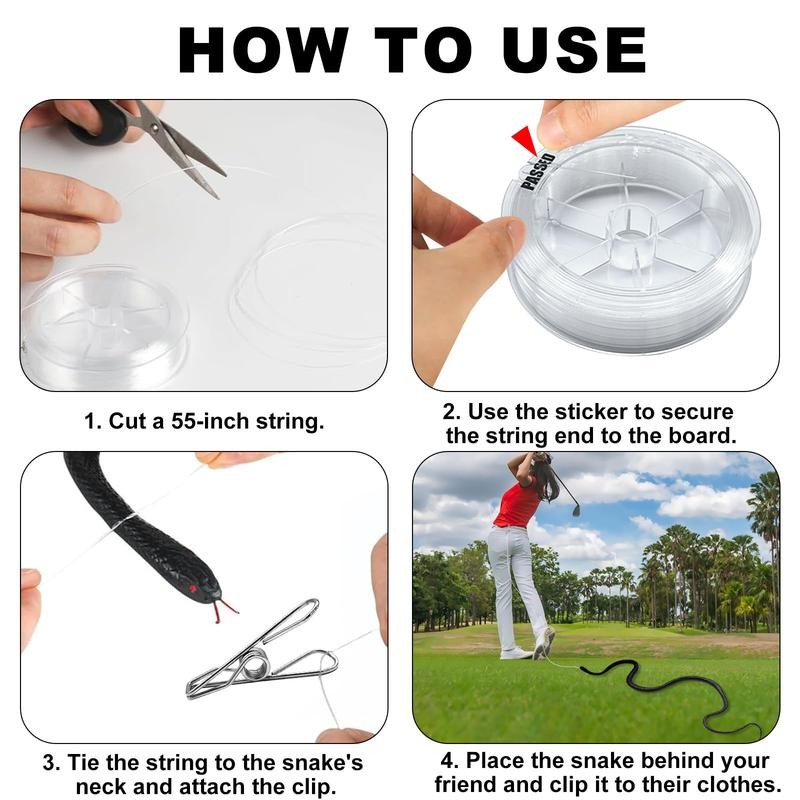 HOW TO USE

PASSED

1. Cut a 55-inch string.

2. Use the sticker to secure the string end to the board.

3. Tie the string to the snake's neck and attach the clip.

4. Place the snake behind your friend and clip it to their clothes.