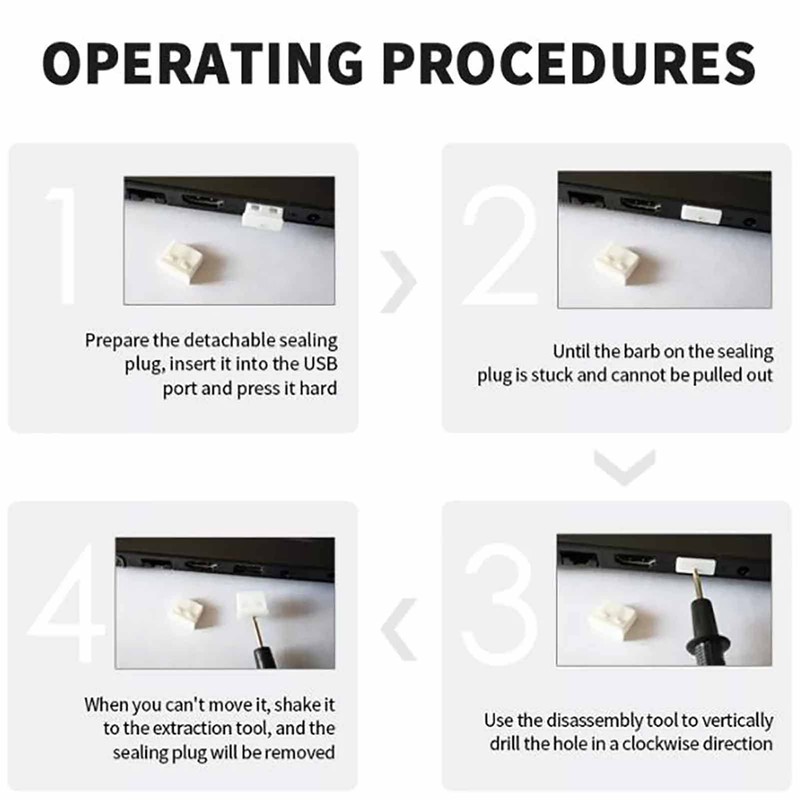 OPERATING PROCEDURES

1

Prepare the detachable sealing plug, insert it into the USB port and press it hard

2

Until the barb on the sealing plug is stuck and cannot be pulled out

3

Use the disassembly tool to vertically drill the hole in a clockwise direction

4

When you can't move it, shake it to the extraction tool, and the sealing plug will be removed