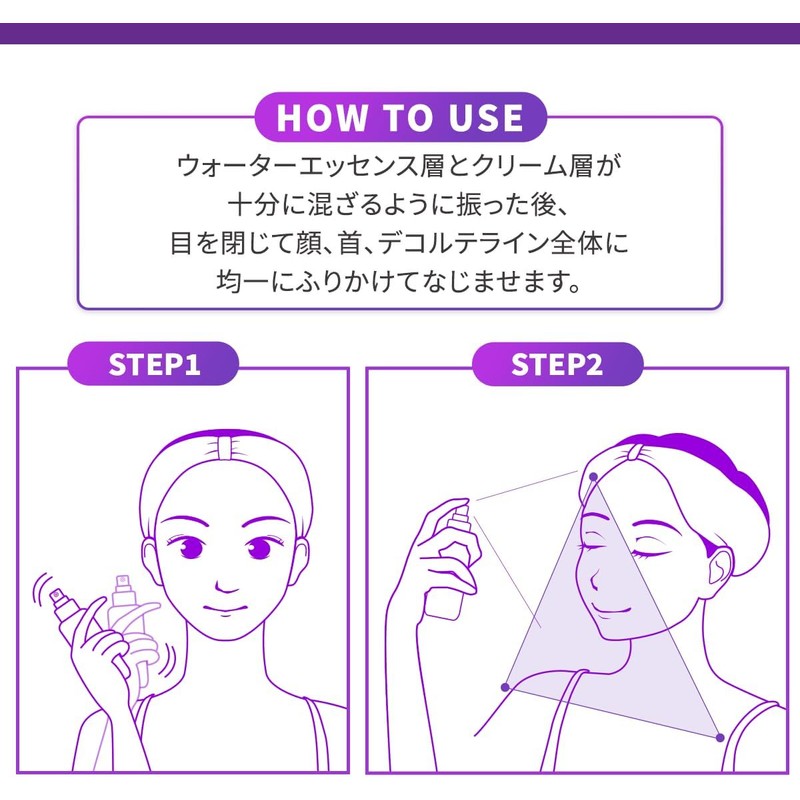 HOW TO USE

ウォーターエッセンス層とクリーム層が十分に混ざるように振った後、目を閉じて顔、首、デコルテライン全体に均一にふりかけてなじませます。

STEP1

STEP2