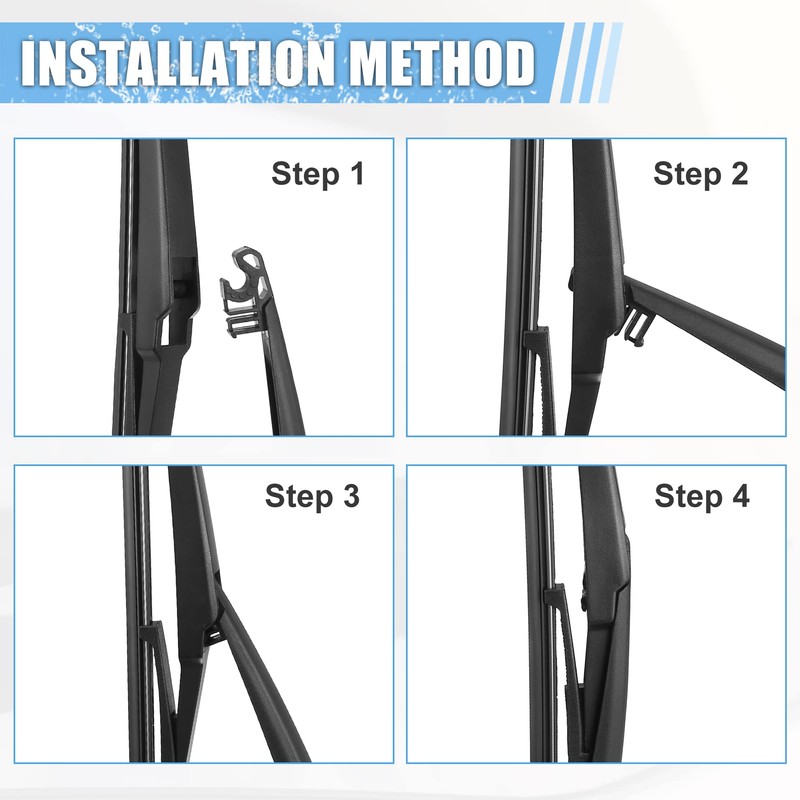 INSTALLATION METHOD

Step 1

Step 2

Step 3

Step 4