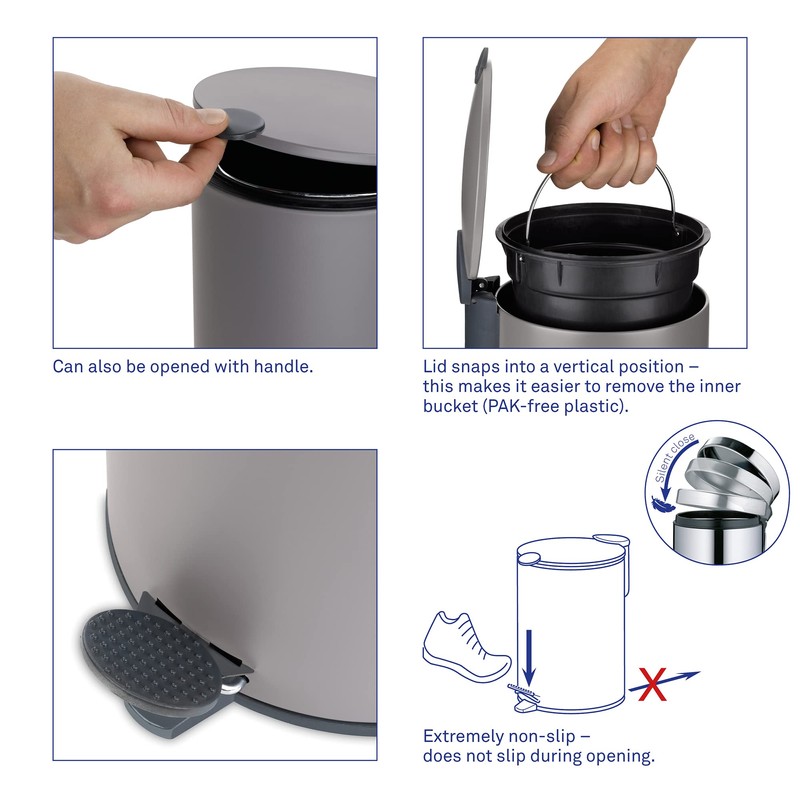 Can also be opened with handle.

Lid snaps into a vertical position – this makes it easier to remove the inner bucket (PAK-free plastic).

Silent close

Extremely non-slip – does not slip during opening.